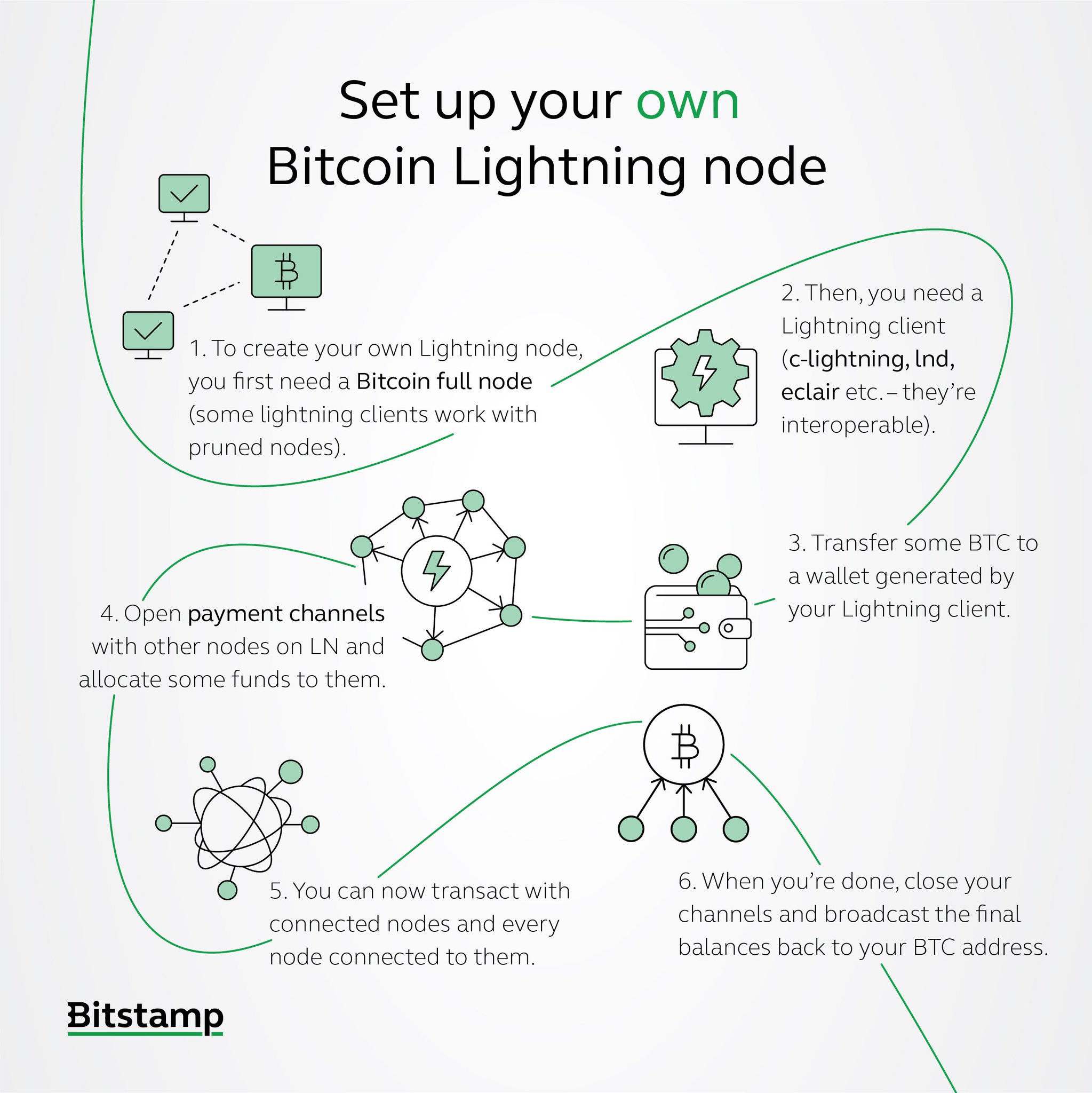 Set up your own Bitcoin Lightning node

1. To create your own Lightning node, you first need a Bitcoin full node (some lightning clients work with pruned nodes).

2. Then, you need a Lightning client (c-lightning, lnd, eclair etc. – they're interoperable).

3. Transfer some BTC to a wallet generated by your Lightning client.

4. Open payment channels with other nodes on LN and allocate some funds to them.

5. You can now transact with connected nodes and every node connected to them.

6. When you're done, close your channels and broadcast the final balances back to your BTC address.

Bitstamp