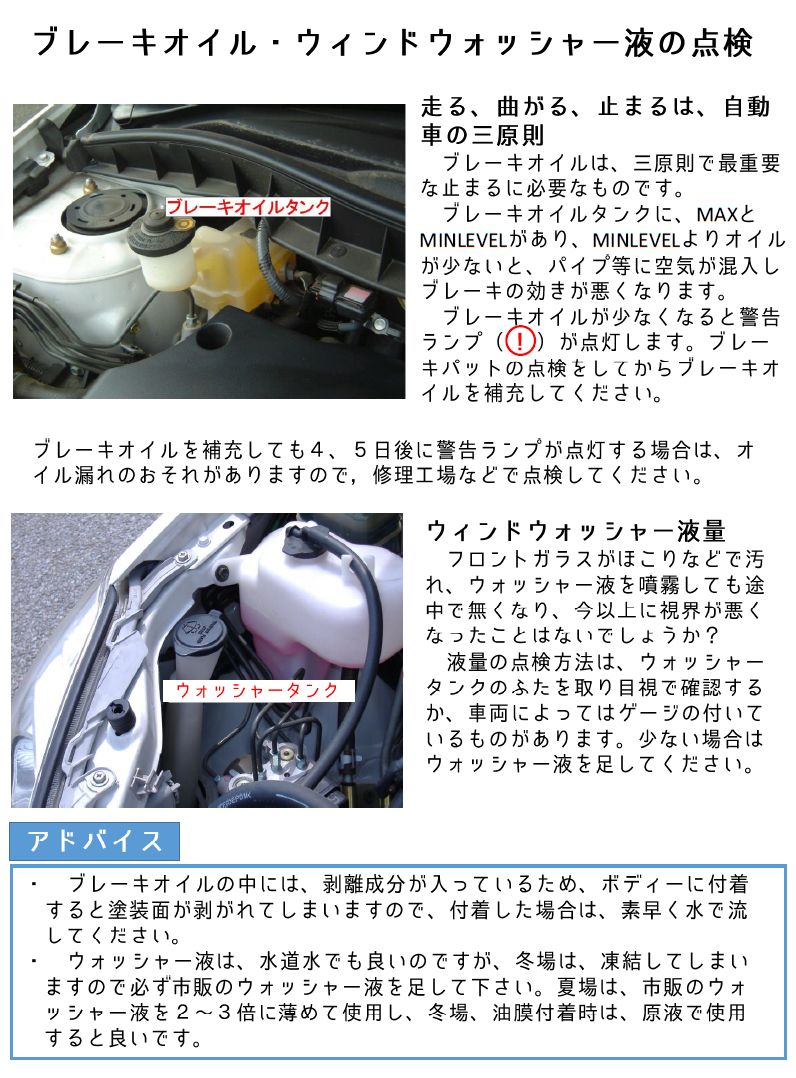 ブレーキオイル・ウィンドウォッシャー液の点検

ブレーキオイルタンク

走る、曲がる、止まるは、自動車の三原則

ブレーキオイルは、三原則で最重要な止まるに必要なものです。

ブレーキオイルタンクに、MAXとMINLEVELがあり、MINLEVELよりオイルが少ないと、パイプ等に空気が混入しブレーキの効きが悪くなります。

ブレーキオイルが少なくなると警告ランプ（!）が点灯します。ブレーキパットの点検をしてからブレーキオイルを補充してください。

ブレーキオイルを補充しても４、５日後に警告ランプが点灯する場合は、オイル漏れのおそれがありますので，修理工場などで点検してください。

ウォッシャータンク

ウィンドウォッシャー液量

フロントガラスがほこりなどで汚れ、ウォッシャー液を噴霧しても途中で無くなり、今以上に視界が悪くなったことはないでしょうか？

液量の点検方法は、ウォッシャータンクのふたを取り目視で確認するか、車両によってはゲージの付いているものがあります。少ない場合はウォッシャー液を足してください。

アドバイス

・ ブレーキオイルの中には、剥離成分が入っているため、ボディーに付着すると塗装面が剥がれてしまいますので、付着した場合は、素早く水で流してください。
・ ウォッシャー液は、水道水でも良いのですが、冬場は、凍結してしまいますので必ず市販のウォッシャー液を足して下さい。夏場は、市販のウォッシャー液を２～３倍に薄めて使用し、冬場、油膜付着時は、原液で使用すると良いです。