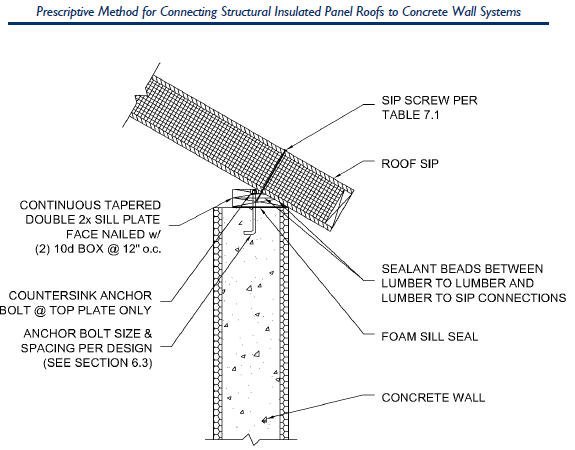 Prescriptive Method for Connecting Structural Insulated Panel Roofs to Concrete Wall Systems

SIP SCREW PER TABLE 7.1

ROOF SIP

CONTINUOUS TAPERED DOUBLE 2x SILL PLATE FACE NAILED w/ (2) 10d BOX @ 12" o.c.

SEALANT BEADS BETWEEN LUMBER TO LUMBER AND LUMBER TO SIP CONNECTIONS

COUNTERSINK ANCHOR BOLT @ TOP PLATE ONLY

ANCHOR BOLT SIZE & SPACING PER DESIGN (SEE SECTION 6.3)

FOAM SILL SEAL

CONCRETE WALL