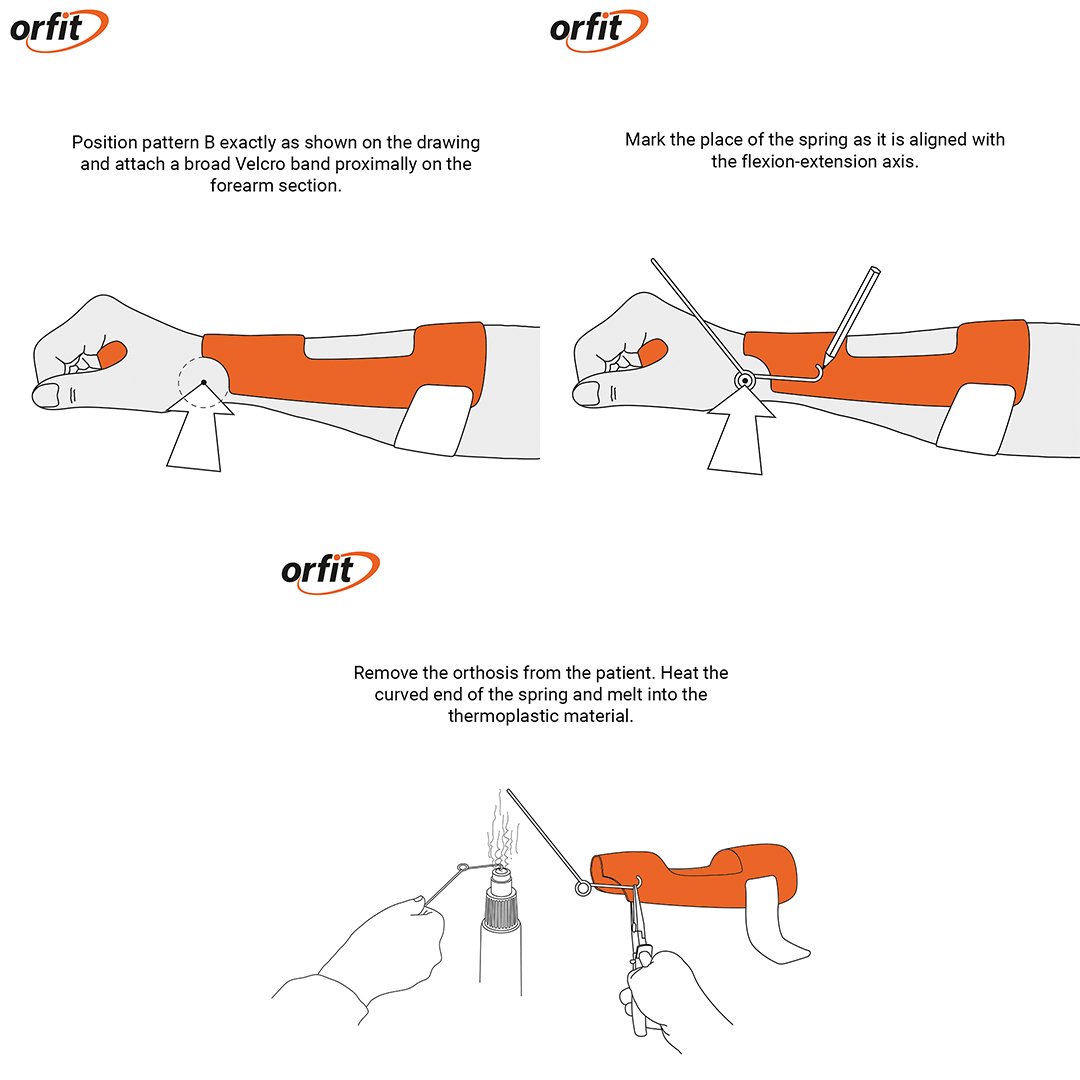 orfit

Position pattern B exactly as shown on the drawing and attach a broad Velcro band proximally on the forearm section.

orfit

Mark the place of the spring as it is aligned with the flexion-extension axis.

orfit

Remove the orthosis from the patient. Heat the curved end of the spring and melt into the thermoplastic material.