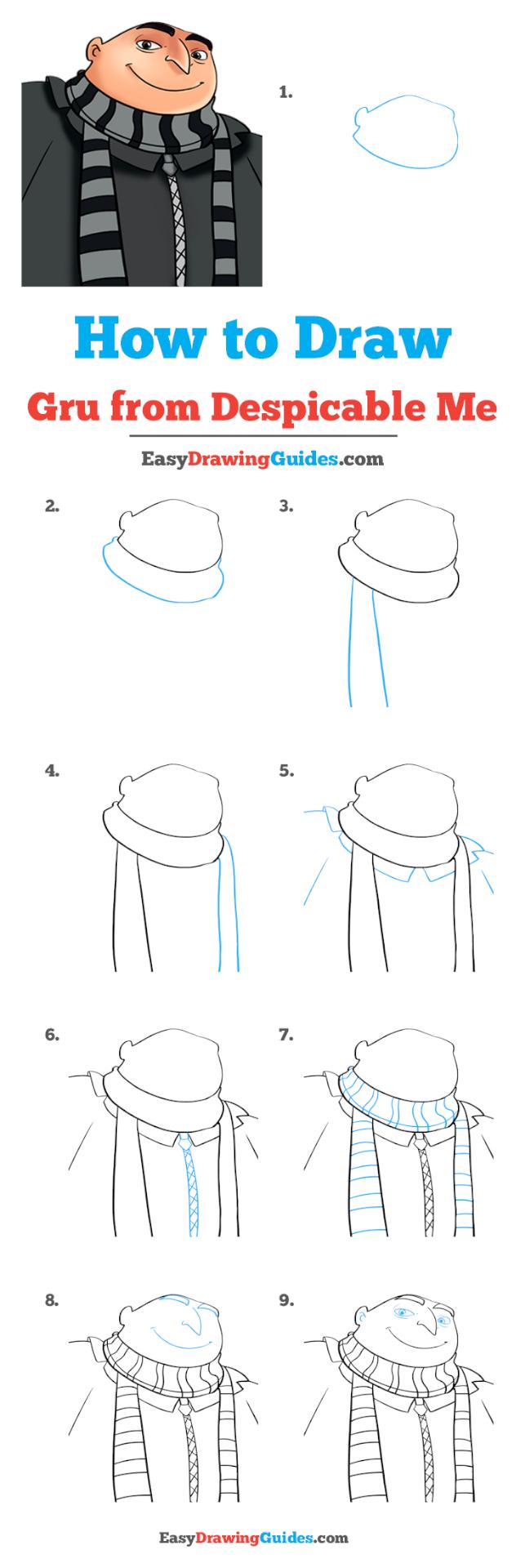 1.

How to Draw
Gru from Despicable Me

EasyDrawingGuides.com

2.

3.

4.

5.

6.

7.

8.

9.

EasyDrawingGuides.com