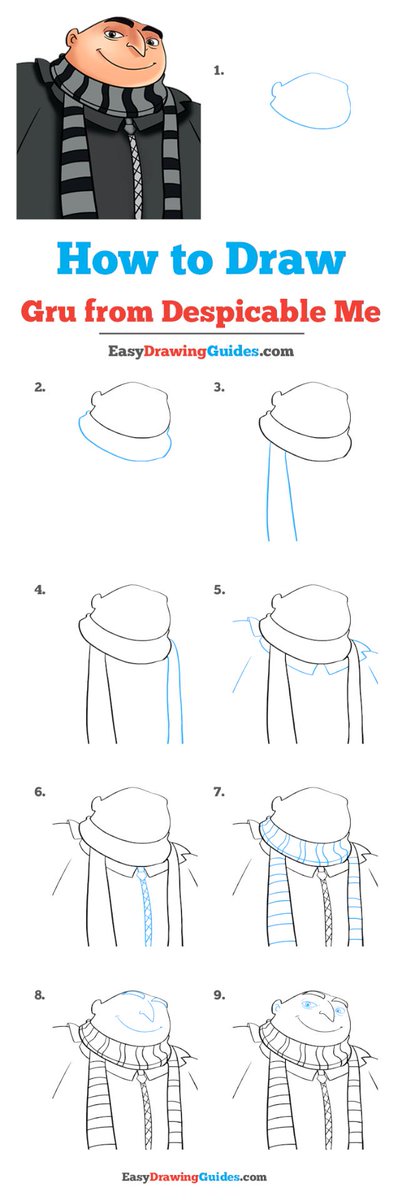 1.

How to Draw
Gru from Despicable Me

EasyDrawingGuides.com

2.

3.

4.

5.

6.

7.

8.

9.

EasyDrawingGuides.com