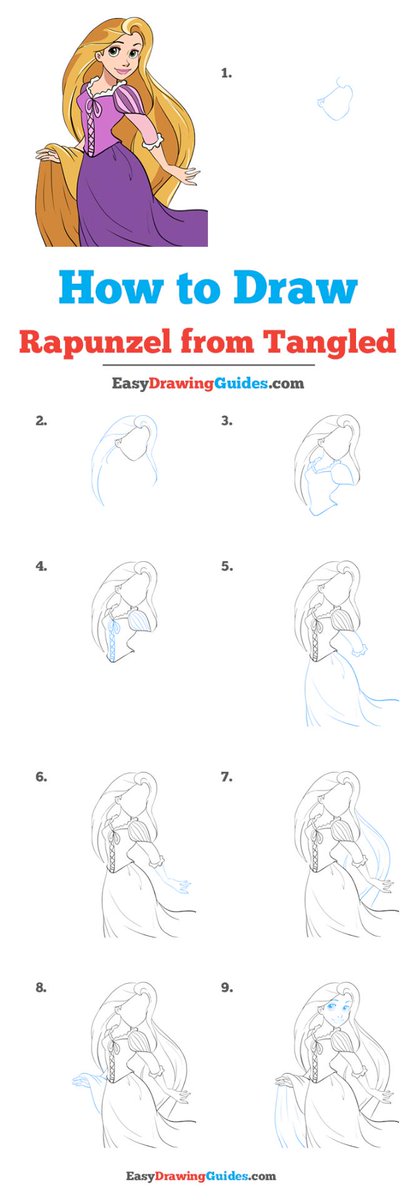 1.

How to Draw

Rapunzel from Tangled

EasyDrawingGuides.com

2.

3.

4.

5.

6.

7.

8.

9.

EasyDrawingGuides.com