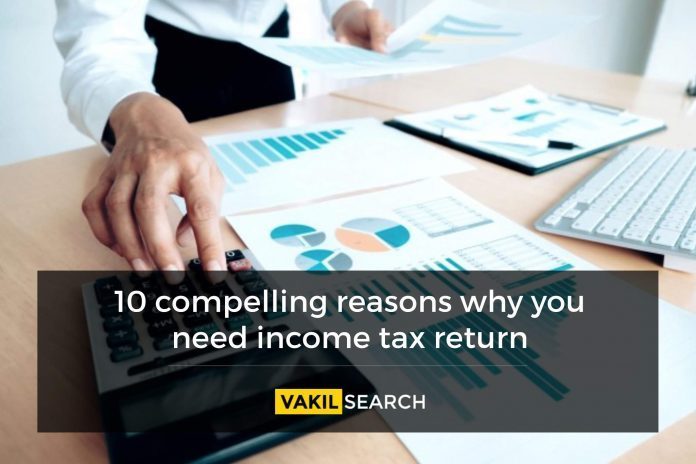 10 compelling reasons why you need income tax return

VAKIL SEARCH