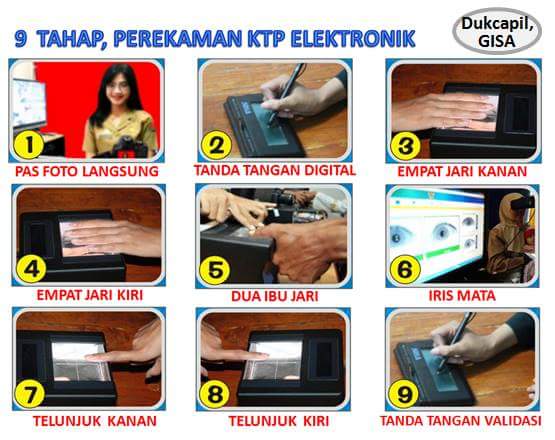 9 TAHAP, PEREKAMAN KTP ELEKTRONIK

Dukcapil, GISA

1
PAS FOTO LANGSUNG

2
TANDA TANGAN DIGITAL

3
EMPAT JARI KANAN

4
EMPAT JARI KIRI

5
DUA IBU JARI

6
IRIS MATA

7
TELUNJUK KANAN

8
TELUNJUK KIRI

9
TANDA TANGAN VALIDASI