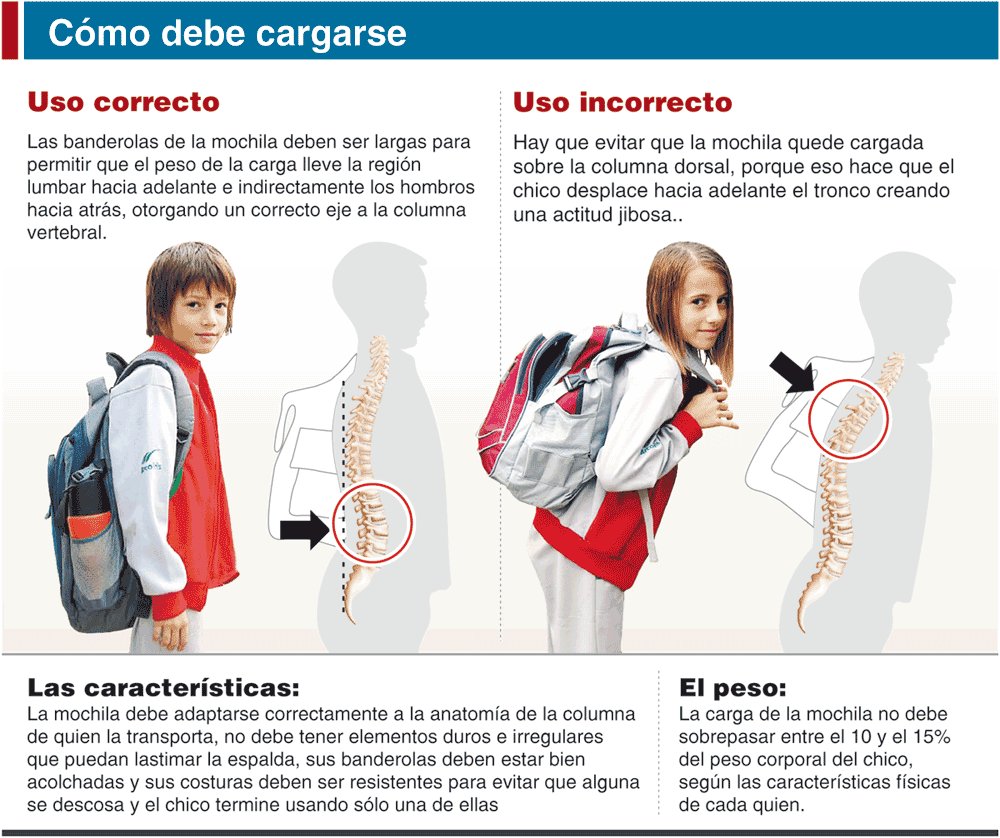 Cómo debe cargarse

Uso correcto

Las banderolas de la mochila deben ser largas para permitir que el peso de la carga lleve la región lumbar hacia adelante e indirectamente los hombros hacia atrás, otorgando un correcto eje a la columna vertebral.

Uso incorrecto

Hay que evitar que la mochila quede cargada sobre la columna dorsal, porque eso hace que el chico desplace hacia adelante el tronco creando una actitud jibosa..

Las características:

La mochila debe adaptarse correctamente a la anatomía de la columna de quien la transporta, no debe tener elementos duros e irregulares que puedan lastimar la espalda, sus banderolas deben estar bien acolchadas y sus costuras deben ser resistentes para evitar que alguna se descosa y el chico termine usando sólo una de ellas

El peso:

La carga de la mochila no debe sobrepasar entre el 10 y el 15% del peso corporal del chico, según las características físicas de cada quien.