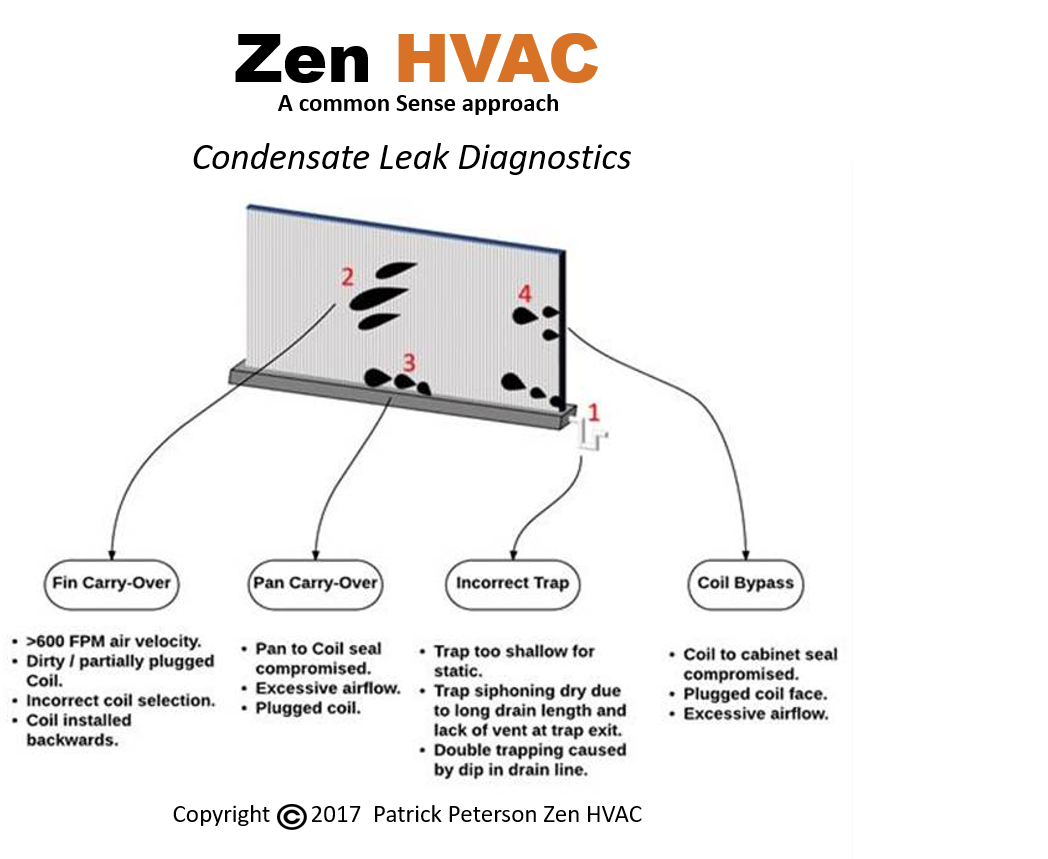 Zen HVAC
A common Sense approach

Condensate Leak Diagnostics

2

4

3

1

Fin Carry-Over

- >600 FPM air velocity.
- Dirty / partially plugged Coil.
- Incorrect coil selection.
- Coil installed backwards.

Pan Carry-Over

- Pan to Coil seal compromised.
- Excessive airflow.
- Plugged coil.

Incorrect Trap

- Trap too shallow for static.
- Trap siphoning dry due to long drain length and lack of vent at trap exit.
- Double trapping caused by dip in drain line.

Coil Bypass

- Coil to cabinet seal compromised.
- Plugged coil face.
- Excessive airflow.

Copyright © 2017 Patrick Peterson Zen HVAC