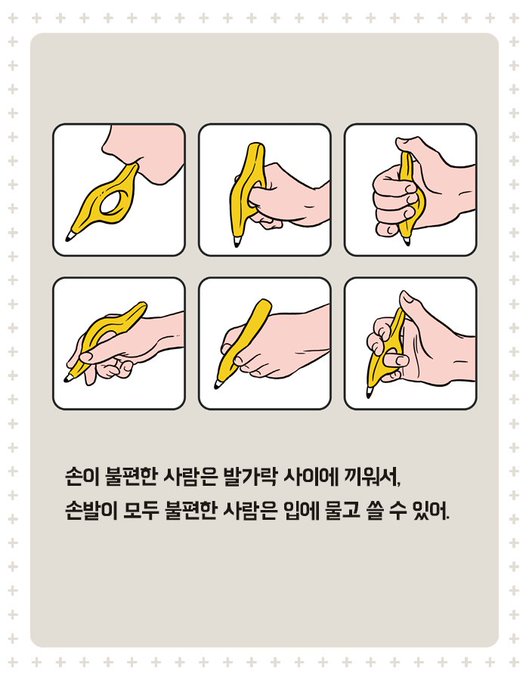 손이 불편한 사람은 발가락 사이에 끼워서,
손발이 모두 불편한 사람은 입에 물고 쓸 수 있어.