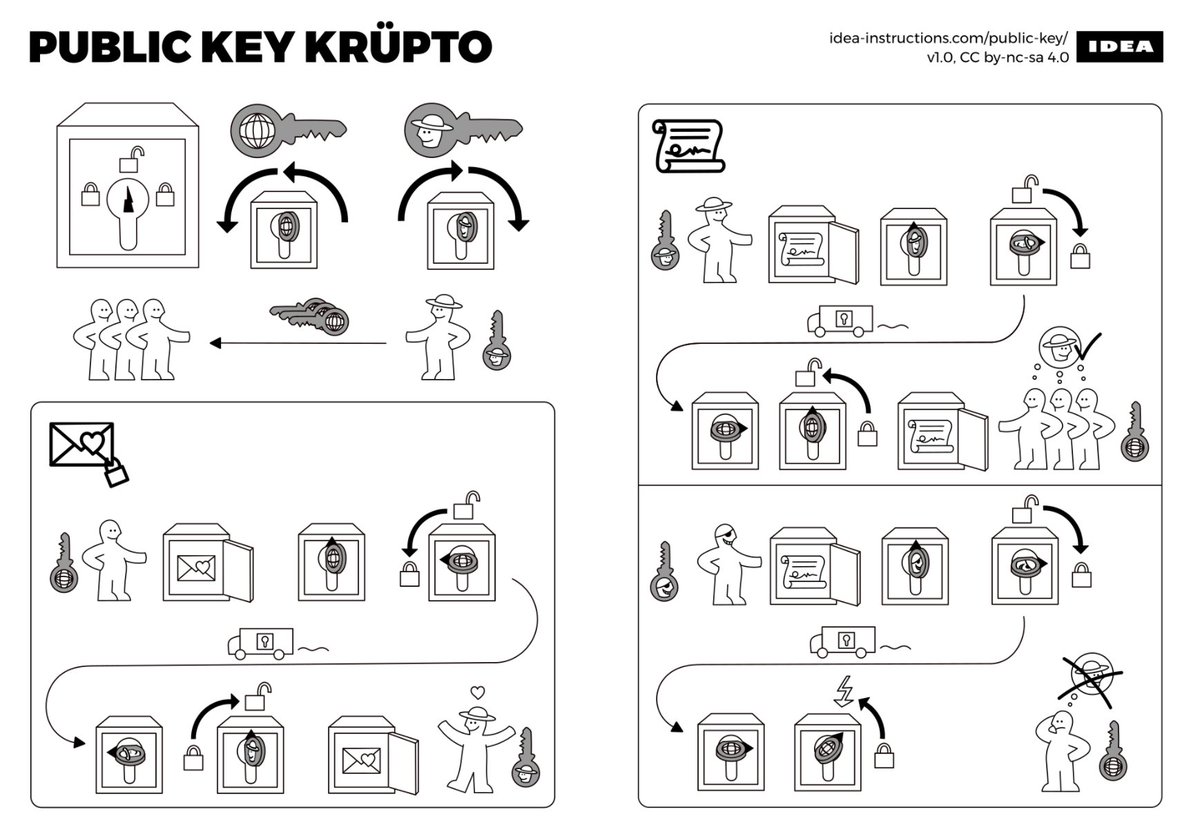 PUBLIC KEY KRÜPTO

idea-instructions.com/public-key/
v1.0, CC by-nc-sa 4.0

IDEA