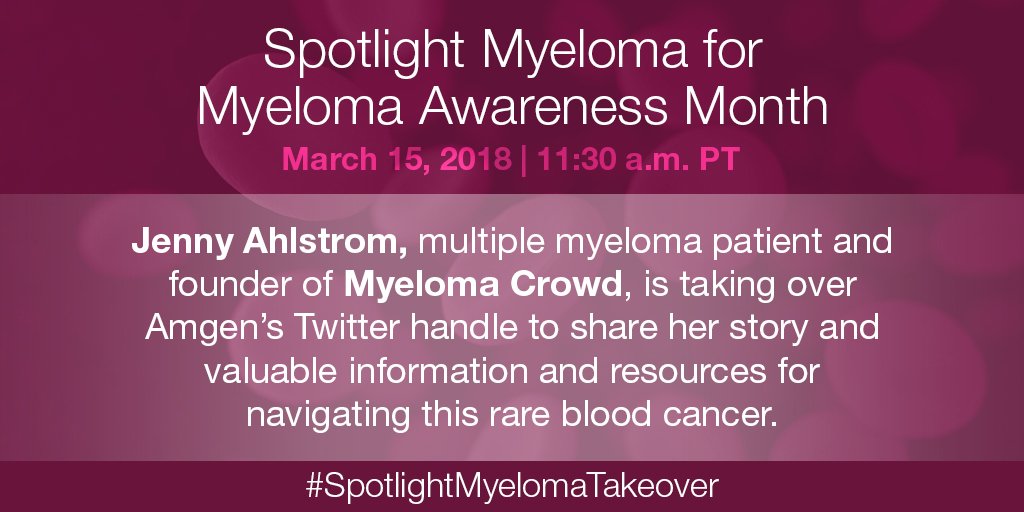 Spotlight Myeloma for
Myeloma Awareness Month

March 15, 2018 | 11:30 a.m. PT

Jenny Ahlstrom, multiple myeloma patient and founder of Myeloma Crowd, is taking over Amgen's Twitter handle to share her story and valuable information and resources for navigating this rare blood cancer.

#SpotlightMyelomaTakeover