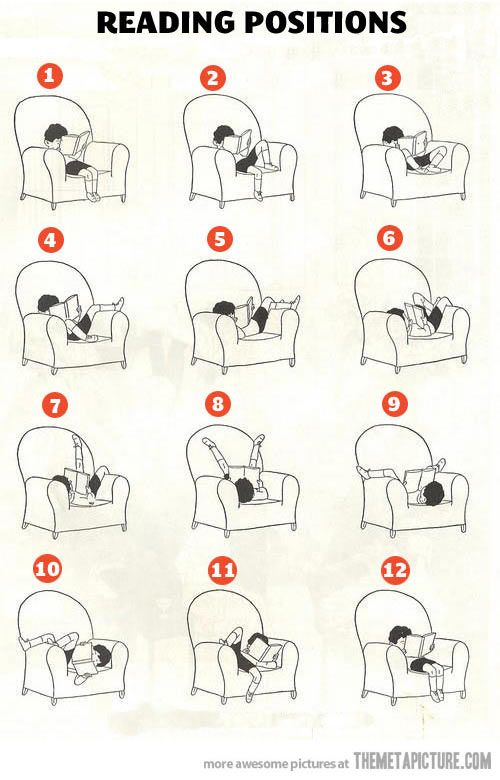 READING POSITIONS

1

2

3

4

5

6

7

8

9

10

11

12

more awesome pictures at THEMETAPICTURE.COM