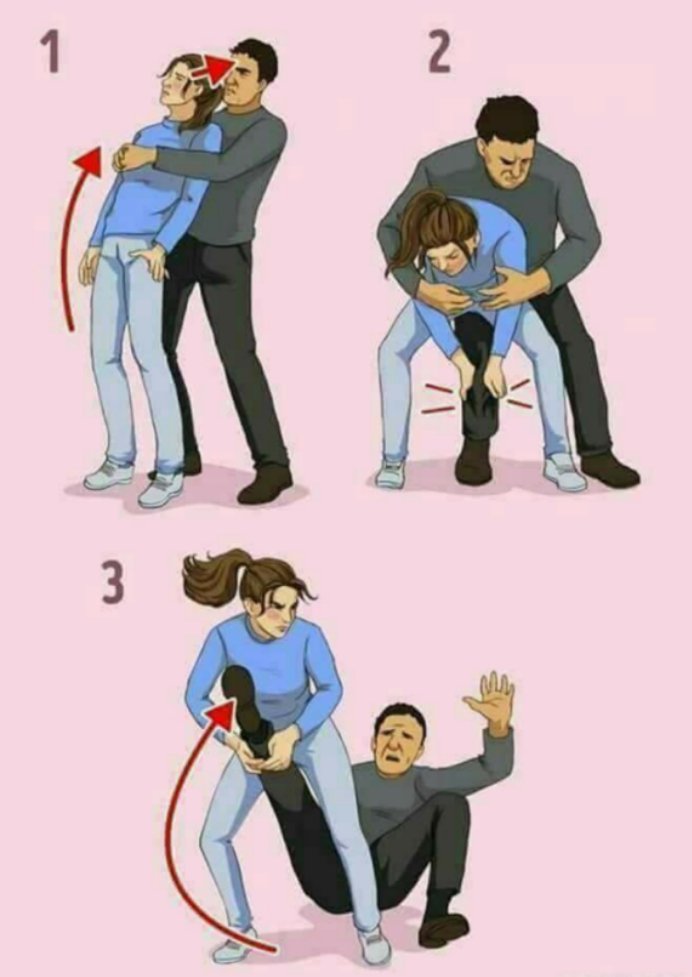 1

2

3