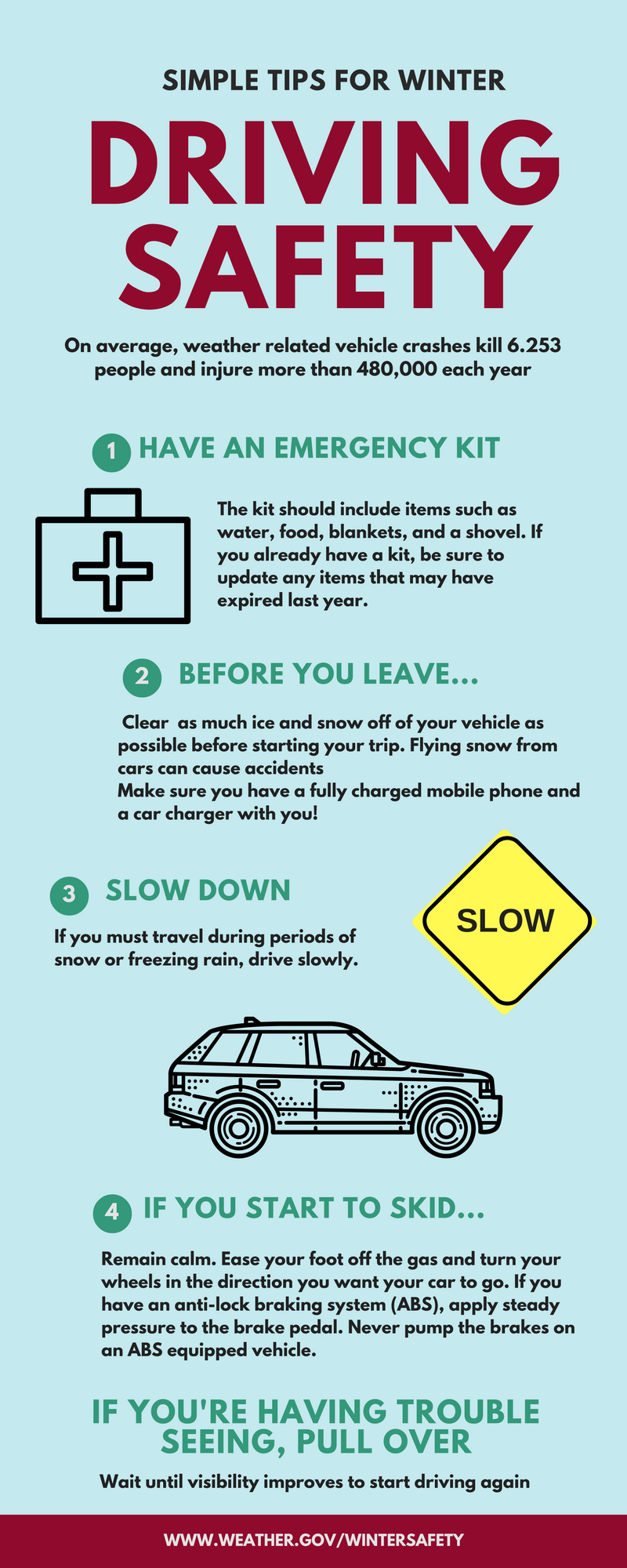 SIMPLE TIPS FOR WINTER

DRIVING SAFETY

On average, weather related vehicle crashes kill 6.253 people and injure more than 480,000 each year

1 HAVE AN EMERGENCY KIT

The kit should include items such as water, food, blankets, and a shovel. If you already have a kit, be sure to update any items that may have expired last year.

2 BEFORE YOU LEAVE...

Clear as much ice and snow off of your vehicle as possible before starting your trip. Flying snow from cars can cause accidents
Make sure you have a fully charged mobile phone and a car charger with you!

3 SLOW DOWN

If you must travel during periods of snow or freezing rain, drive slowly.

SLOW

4 IF YOU START TO SKID...

Remain calm. Ease your foot off the gas and turn your wheels in the direction you want your car to go. If you have an anti-lock braking system (ABS), apply steady pressure to the brake pedal. Never pump the brakes on an ABS equipped vehicle.

IF YOU'RE HAVING TROUBLE SEEING, PULL OVER

Wait until visibility improves to start driving again

WWW.WEATHER.GOV/WINTERSAFETY