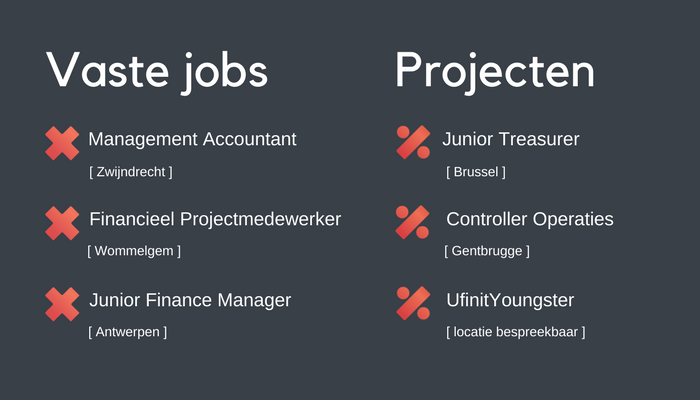 Vaste jobs

Management Accountant
[ Zwijndrecht ]

Financieel Projectmedewerker
[ Wommelgem ]

Junior Finance Manager
[ Antwerpen ]

Projecten

Junior Treasurer
[ Brussel ]

Controller Operaties
[ Gentbrugge ]

UfinitYoungster
[ locatie bespreekbaar ]