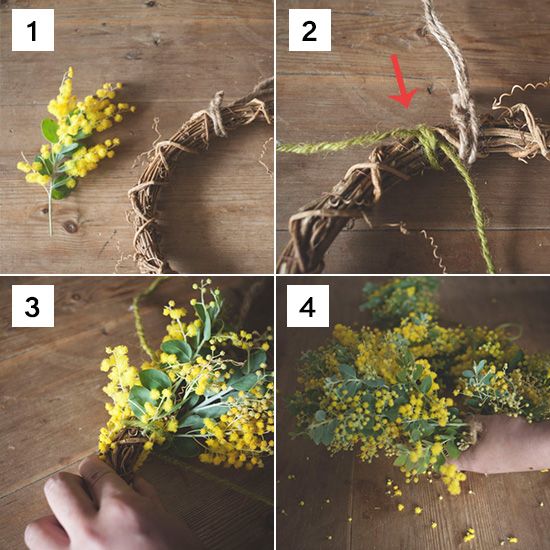 1

2

3

4