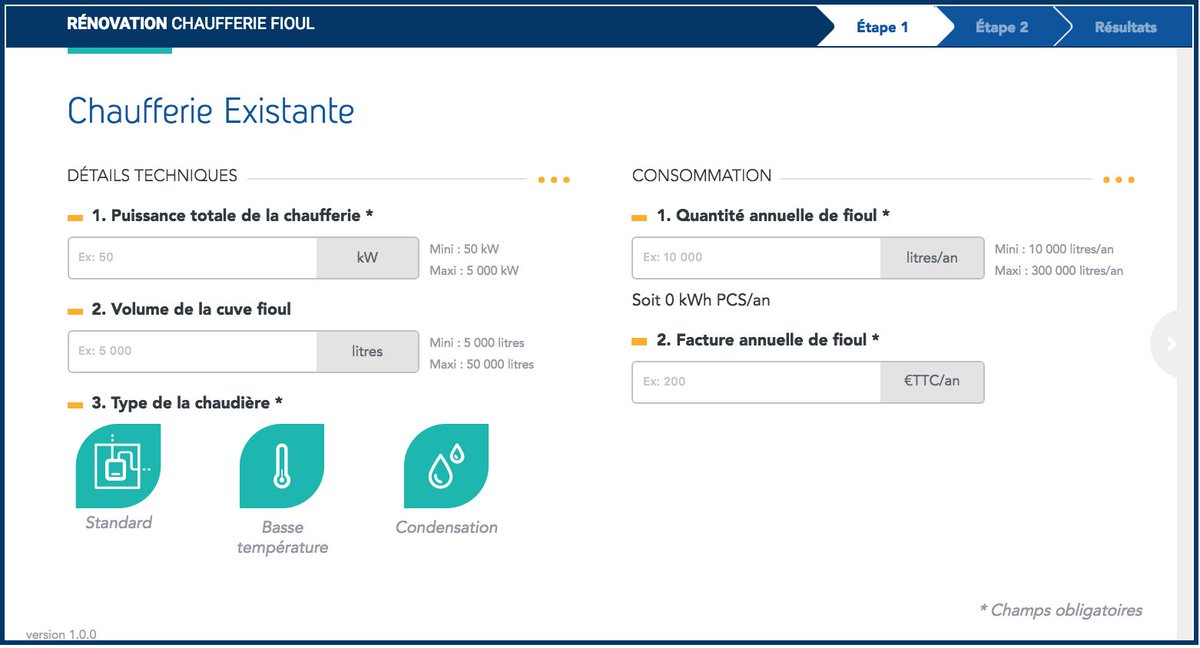 RÉNOVATION CHAUFFERIE FIOUL

Étape 1
Étape 2
Résultats

Chaufferie Existante

DÉTAILS TECHNIQUES

1. Puissance totale de la chaufferie *

Ex: 50
kW
Mini : 50 kW
Maxi : 5 000 kW

2. Volume de la cuve fioul

Ex: 5 000
litres
Mini : 5 000 litres
Maxi : 50 000 litres

3. Type de la chaudière *

Standard
Basse température
Condensation

CONSOMMATION

1. Quantité annuelle de fioul *

Ex: 10 000
litres/an
Mini : 10 000 litres/an
Maxi : 300 000 litres/an

Soit 0 kWh PCS/an

2. Facture annuelle de fioul *

Ex: 200
€TTC/an

* Champs obligatoires

version 1.0.0