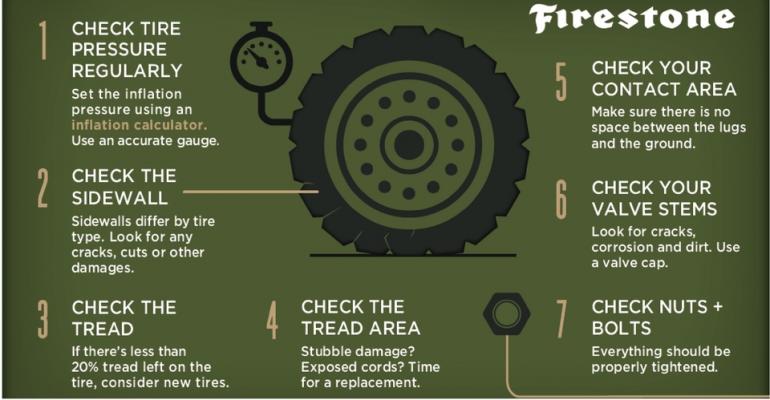 Firestone

1 CHECK TIRE PRESSURE REGULARLY
Set the inflation pressure using an inflation calculator. Use an accurate gauge.

2 CHECK THE SIDEWALL
Sidewalls differ by tire type. Look for any cracks, cuts or other damages.

3 CHECK THE TREAD
If there's less than 20% tread left on the tire, consider new tires.

4 CHECK THE TREAD AREA
Stubble damage? Exposed cords? Time for a replacement.

5 CHECK YOUR CONTACT AREA
Make sure there is no space between the lugs and the ground.

6 CHECK YOUR VALVE STEMS
Look for cracks, corrosion and dirt. Use a valve cap.

7 CHECK NUTS + BOLTS
Everything should be properly tightened.