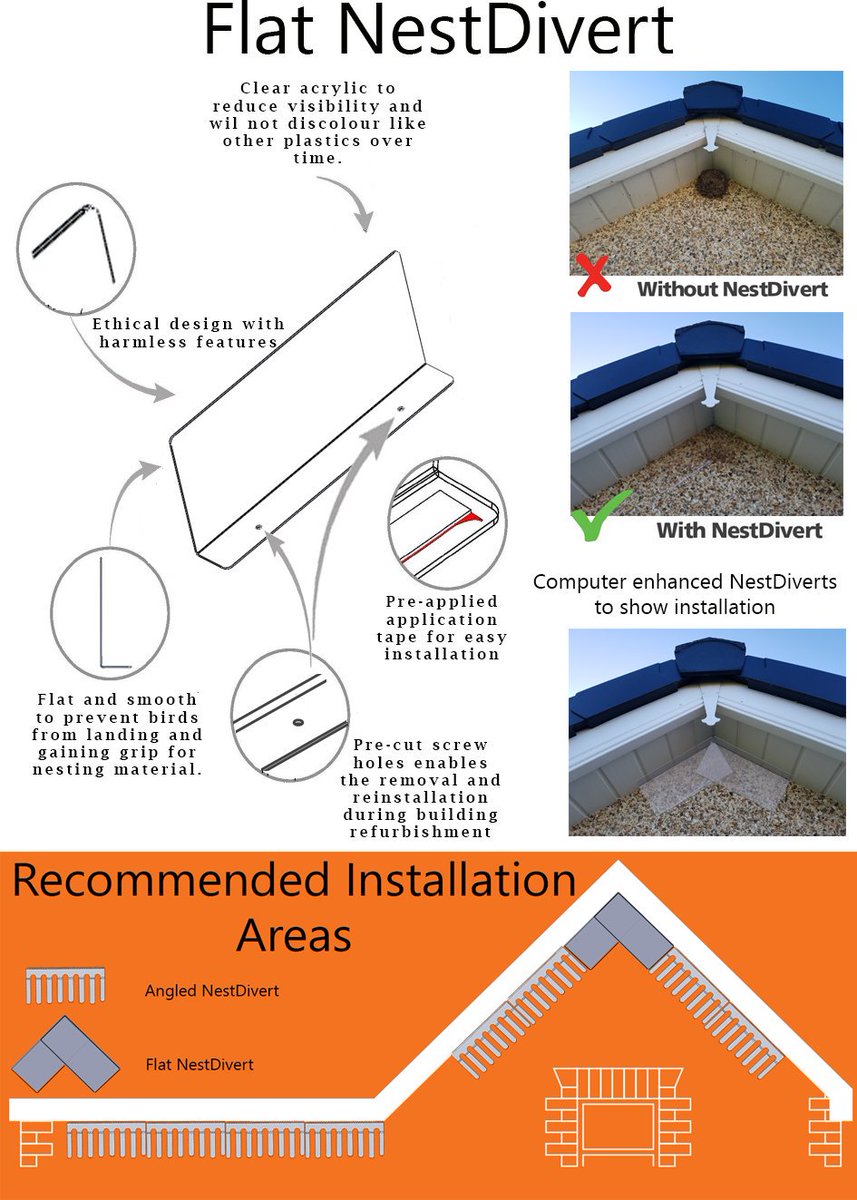 Flat NestDivert

Clear acrylic to reduce visibility and wil not discolour like other plastics over time.

Ethical design with harmless features

Pre-applied application tape for easy installation

Flat and smooth to prevent birds from landing and gaining grip for nesting material.

Pre-cut screw holes enables the removal and reinstallation during building refurbishment

Without NestDivert

With NestDivert

Computer enhanced NestDiverts to show installation

Recommended Installation Areas

Angled NestDivert

Flat NestDivert