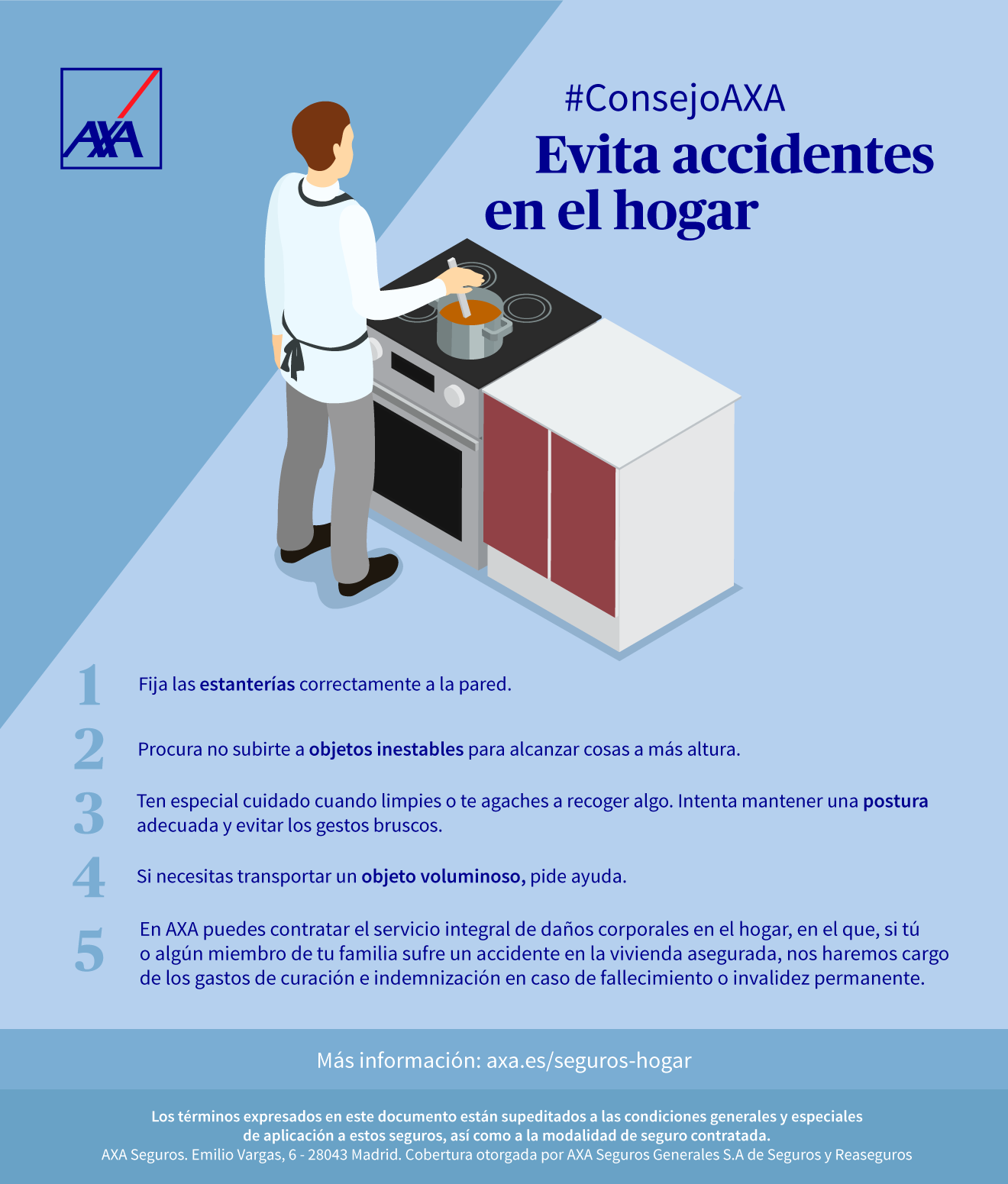 AXA

#ConsejoAXA

Evita accidentes en el hogar

1 Fija las estanterías correctamente a la pared.

2 Procura no subirte a objetos inestables para alcanzar cosas a más altura.

3 Ten especial cuidado cuando limpies o te agaches a recoger algo. Intenta mantener una postura adecuada y evitar los gestos bruscos.

4 Si necesitas transportar un objeto voluminoso, pide ayuda.

5 En AXA puedes contratar el servicio integral de daños corporales en el hogar, en el que, si tú o algún miembro de tu familia sufre un accidente en la vivienda asegurada, nos haremos cargo de los gastos de curación e indemnización en caso de fallecimiento o invalidez permanente.

Más información: axa.es/seguros-hogar

Los términos expresados en este documento están supeditados a las condiciones generales y especiales de aplicación a estos seguros, así como a la modalidad de seguro contratada.
AXA Seguros. Emilio Vargas, 6 - 28043 Madrid. Cobertura otorgada por AXA Seguros Generales S.A de Seguros y Reaseguros