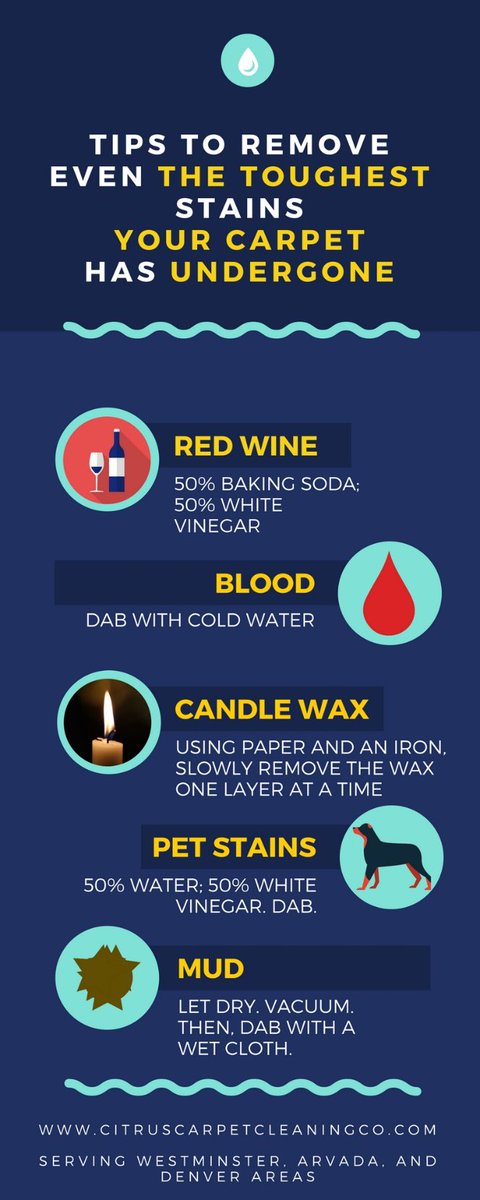 TIPS TO REMOVE EVEN THE TOUGHEST STAINS YOUR CARPET HAS UNDERGONE

RED WINE

50% BAKING SODA; 50% WHITE VINEGAR

BLOOD

DAB WITH COLD WATER

CANDLE WAX

USING PAPER AND AN IRON, SLOWLY REMOVE THE WAX ONE LAYER AT A TIME

PET STAINS

50% WATER; 50% WHITE VINEGAR. DAB.

MUD

LET DRY. VACUUM. THEN, DAB WITH A WET CLOTH.

WWW.CITRUSCARPETCLEANINGCO.COM

SERVING WESTMINSTER, ARVADA, AND DENVER AREAS