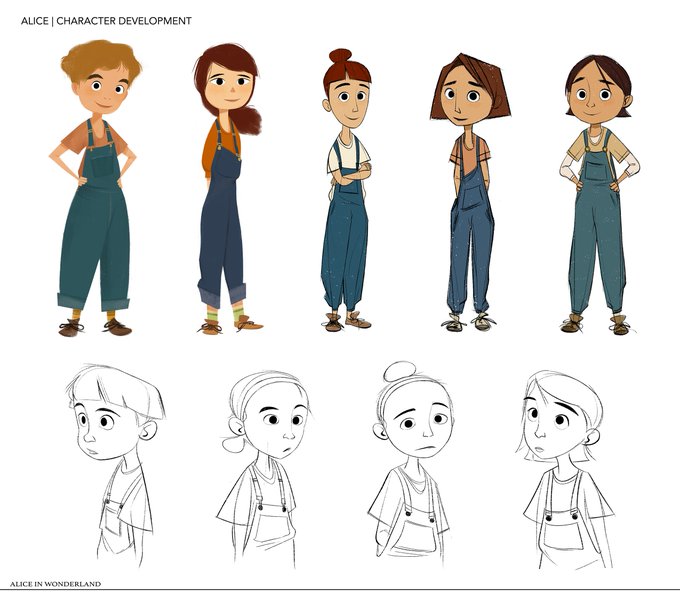 ALICE | CHARACTER DEVELOPMENT

ALICE IN WONDERLAND