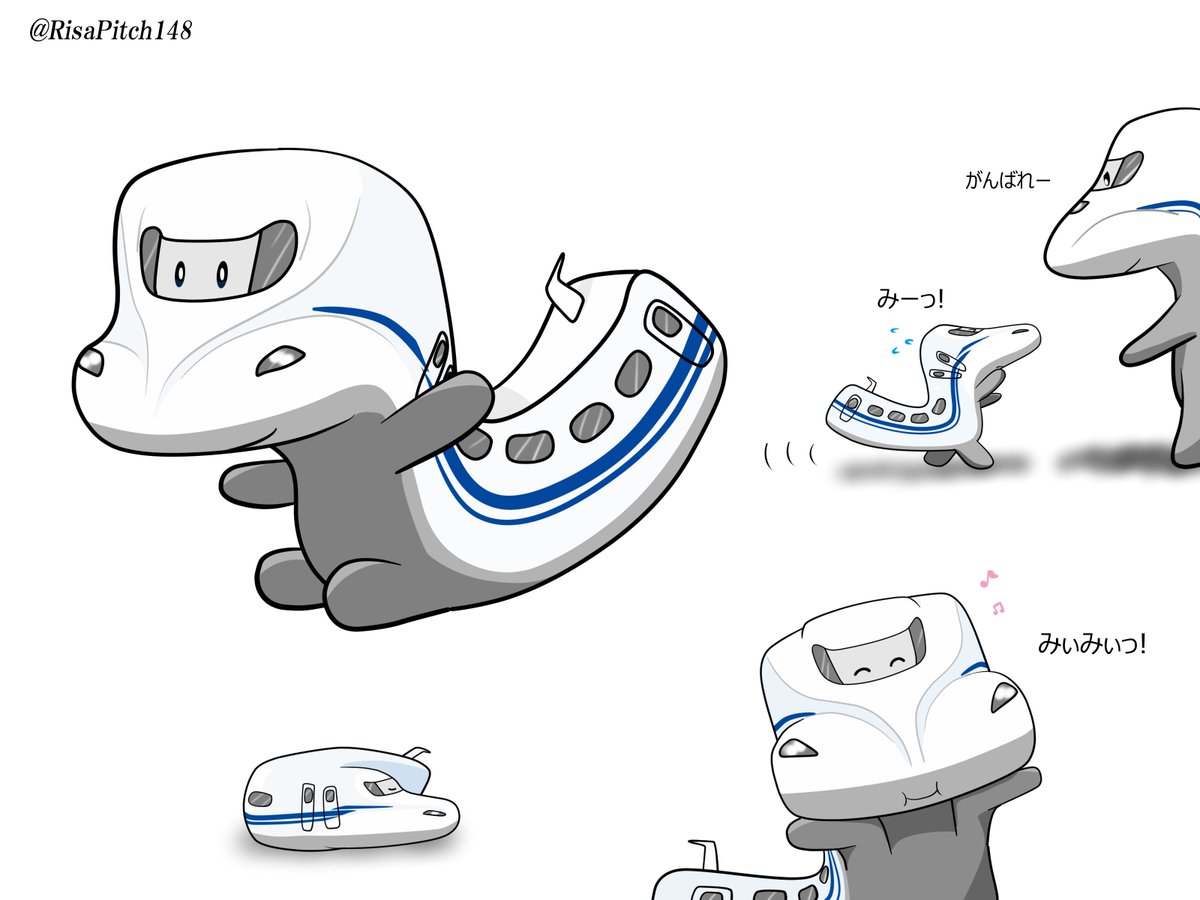 @RisaPitch148

がんばれー

みーっ!

みぃみぃっ!