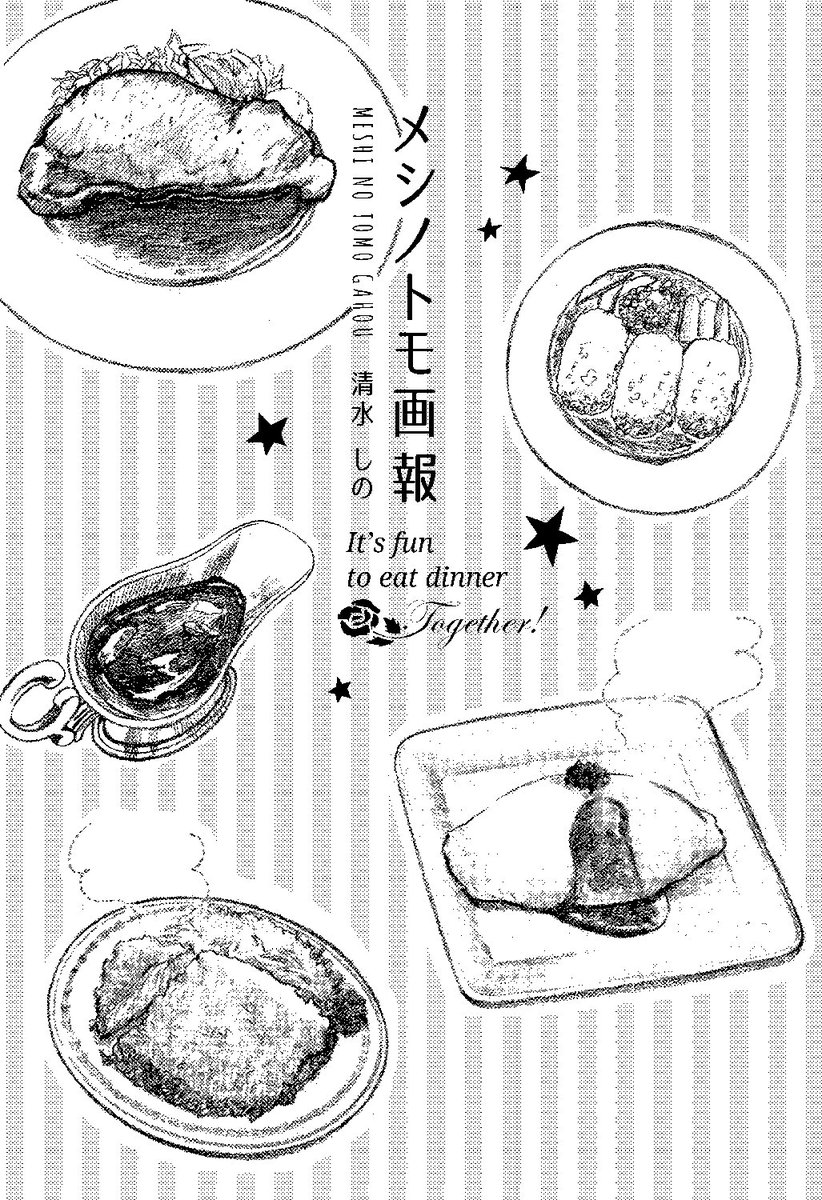 メシノトモ画報

MESHI NO TOMO GAHOU

清水 しの

It's fun to eat dinner Together!