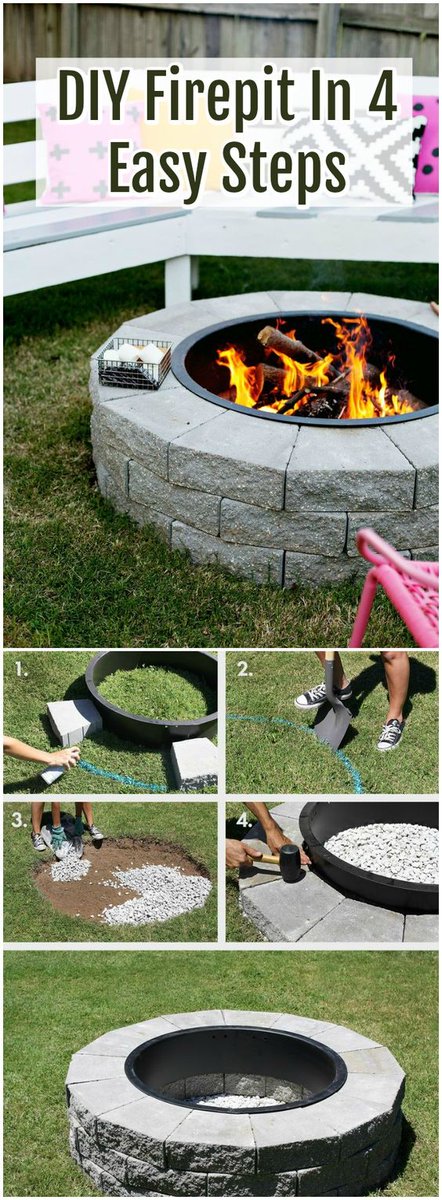 DIY Firepit In 4 Easy Steps

1.

2.

3.

4.