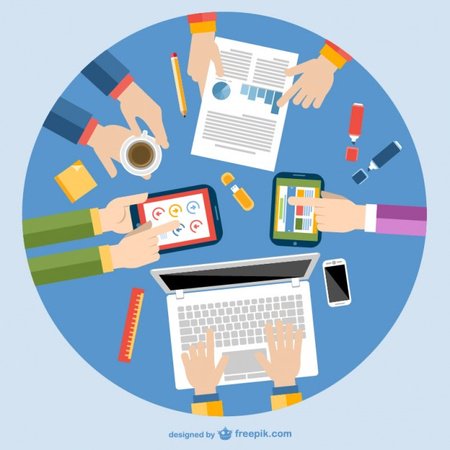 designed by freepik.com