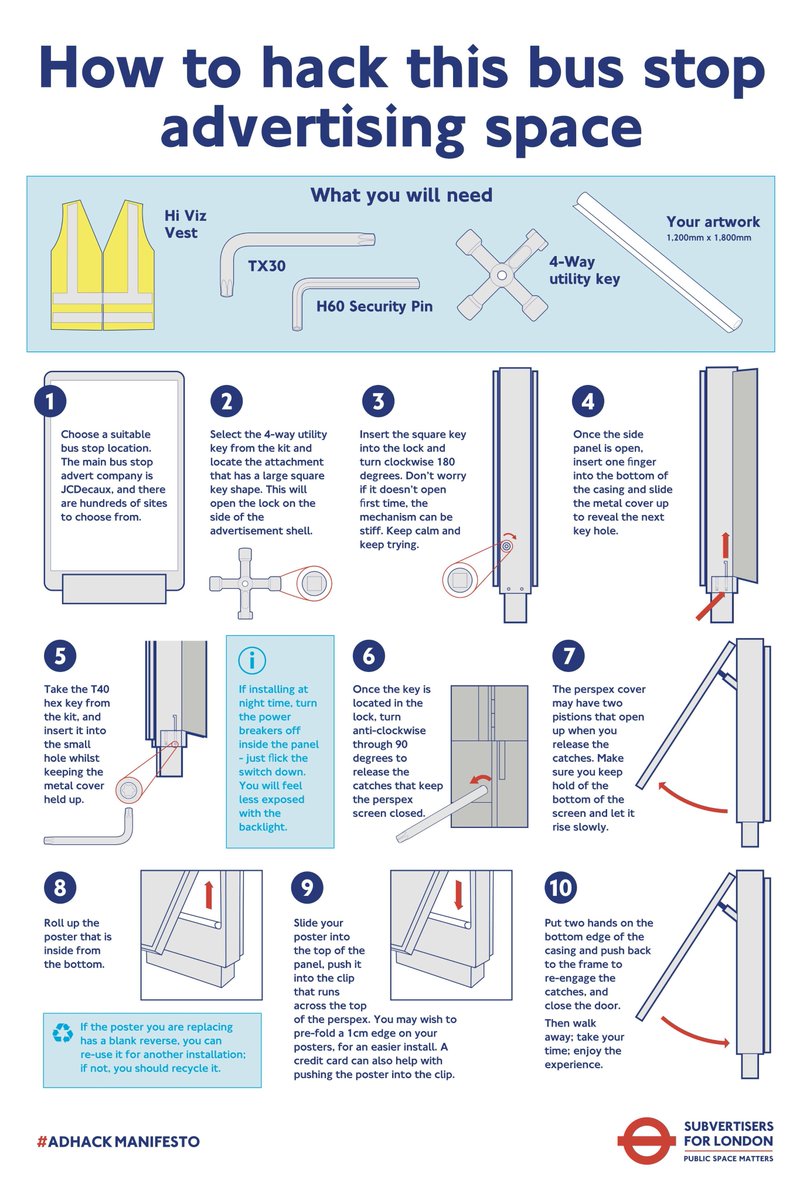 How to hack this bus stop advertising space

What you will need

Hi Viz Vest

TX30

H60 Security Pin

4-Way utility key

Your artwork
1,200mm x 1,800mm

1
Choose a suitable bus stop location. The main bus stop advert company is JCDecaux, and there are hundreds of sites to choose from.

2
Select the 4-way utility key from the kit and locate the attachment that has a large square key shape. This will open the lock on the side of the advertisement shell.

3
Insert the square key into the lock and turn clockwise 180 degrees. Don't worry if it doesn't open first time, the mechanism can be stiff. Keep calm and keep trying.

4
Once the side panel is open, insert one finger into the bottom of the casing and slide the metal cover up to reveal the next key hole.

5
Take the T40 hex key from the kit, and insert it into the small hole whilst keeping the metal cover held up.

i
If installing at night time, turn the power breakers off inside the panel - just flick the switch down. You will feel less exposed with the backlight.

6
Once the key is located in the lock, turn anti-clockwise through 90 degrees to release the catches that keep the perspex screen closed.

7
The perspex cover may have two pistions that open up when you release the catches. Make sure you keep hold of the bottom of the screen and let it rise slowly.

8
Roll up the poster that is inside from the bottom.

If the poster you are replacing has a blank reverse, you can re-use it for another installation; if not, you should recycle it.

9
Slide your poster into the top of the panel, push it into the clip that runs across the top of the perspex. You may wish to pre-fold a 1cm edge on your posters, for an easier install. A credit card can also help with pushing the poster into the clip.

10
Put two hands on the bottom edge of the casing and push back to the frame to re-engage the catches, and close the door.

Then walk away; take your time; enjoy the experience.

#ADHACKMANIFESTO

SUBVERTISERS FOR LONDON
PUBLIC SPACE MATTERS