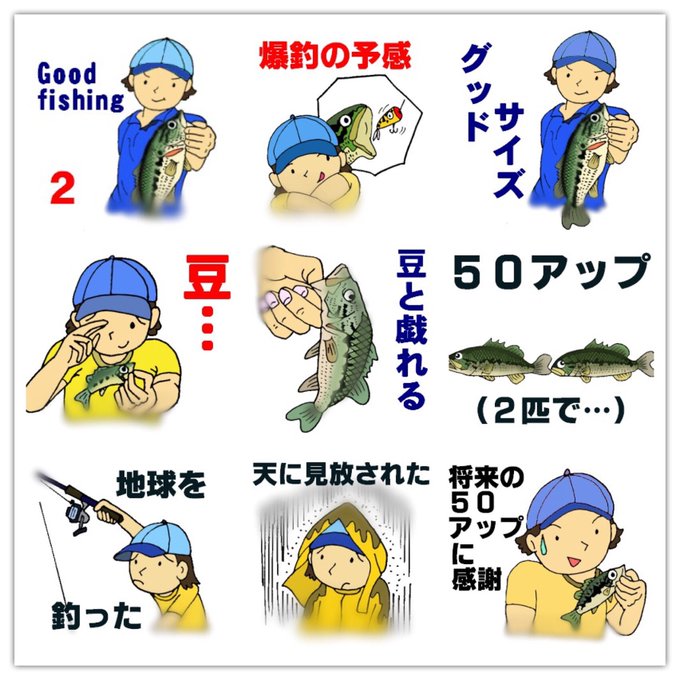 Good fishing

2

爆釣の予感

グッドサイズ

豆…

豆と戯れる

50アップ

(2匹で…)

地球を

釣った

天に見放された

将来の50アップに感謝