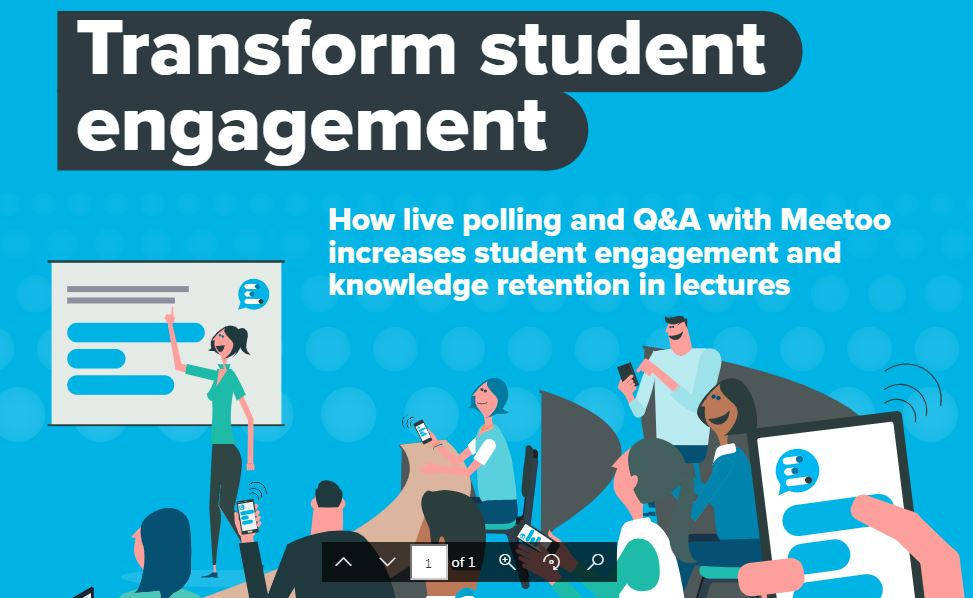 Transform student engagement

How live polling and Q&A with Meetoo increases student engagement and knowledge retention in lectures

1 of 1