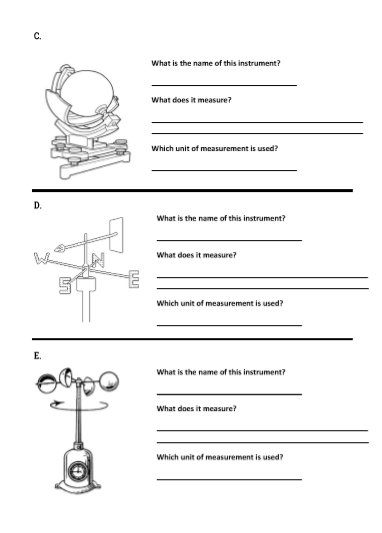 C.

What is the name of this instrument?

What does it measure?

Which unit of measurement is used?

D.

W N S E

What is the name of this instrument?

What does it measure?

Which unit of measurement is used?

E.

What is the name of this instrument?

What does it measure?

Which unit of measurement is used?