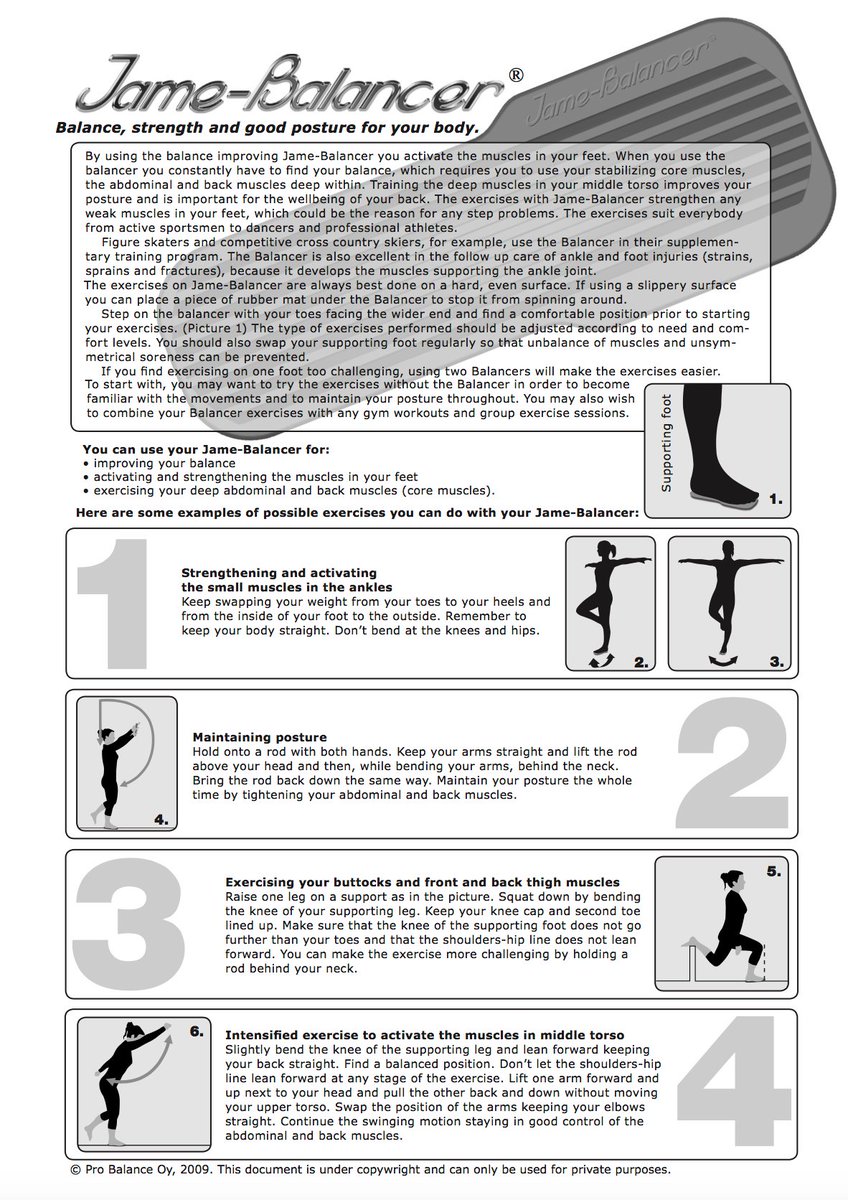 Jame-Balancer®

Jame-Balancer®

Balance, strength and good posture for your body.

By using the balance improving Jame-Balancer you activate the muscles in your feet. When you use the balancer you constantly have to find your balance, which requires you to use your stabilizing core muscles, the abdominal and back muscles deep within. Training the deep muscles in your middle torso improves your posture and is important for the wellbeing of your back. The exercises with Jame-Balancer strengthen any weak muscles in your feet, which could be the reason for any step problems. The exercises suit everybody from active sportsmen to dancers and professional athletes.

Figure skaters and competitive cross country skiers, for example, use the Balancer in their supplementary training program. The Balancer is also excellent in the follow up care of ankle and foot injuries (strains, sprains and fractures), because it develops the muscles supporting the ankle joint.

The exercises on Jame-Balancer are always best done on a hard, even surface. If using a slippery surface you can place a piece of rubber mat under the Balancer to stop it from spinning around.

Step on the balancer with your toes facing the wider end and find a comfortable position prior to starting your exercises. (Picture 1) The type of exercises performed should be adjusted according to need and comfort levels. You should also swap your supporting foot regularly so that unbalance of muscles and unsymmetrical soreness can be prevented.

If you find exercising on one foot too challenging, using two Balancers will make the exercises easier. To start with, you may want to try the exercises without the Balancer in order to become familiar with the movements and to maintain your posture throughout. You may also wish to combine your Balancer exercises with any gym workouts and group exercise sessions.

Supporting foot

1.

You can use your Jame-Balancer for:
• improving your balance
• activating and strengthening the muscles in your feet
• exercising your deep abdominal and back muscles (core muscles).

Here are some examples of possible exercises you can do with your Jame-Balancer:

1

Strengthening and activating the small muscles in the ankles
Keep swapping your weight from your toes to your heels and from the inside of your foot to the outside. Remember to keep your body straight. Don't bend at the knees and hips.

2.

3.

4.

Maintaining posture
Hold onto a rod with both hands. Keep your arms straight and lift the rod above your head and then, while bending your arms, behind the neck. Bring the rod back down the same way. Maintain your posture the whole time by tightening your abdominal and back muscles.

2

3

Exercising your buttocks and front and back thigh muscles
Raise one leg on a support as in the picture. Squat down by bending the knee of your supporting leg. Keep your knee cap and second toe lined up. Make sure that the knee of the supporting foot does not go further than your toes and that the shoulders-hip line does not lean forward. You can make the exercise more challenging by holding a rod behind your neck.

5.

6.

Intensified exercise to activate the muscles in middle torso
Slightly bend the knee of the supporting leg and lean forward keeping your back straight. Find a balanced position. Don't let the shoulders-hip line lean forward at any stage of the exercise. Lift one arm forward and up next to your head and pull the other back and down without moving your upper torso. Swap the position of the arms keeping your elbows straight. Continue the swinging motion staying in good control of the abdominal and back muscles.

4

© Pro Balance Oy, 2009. This document is under copywright and can only be used for private purposes.