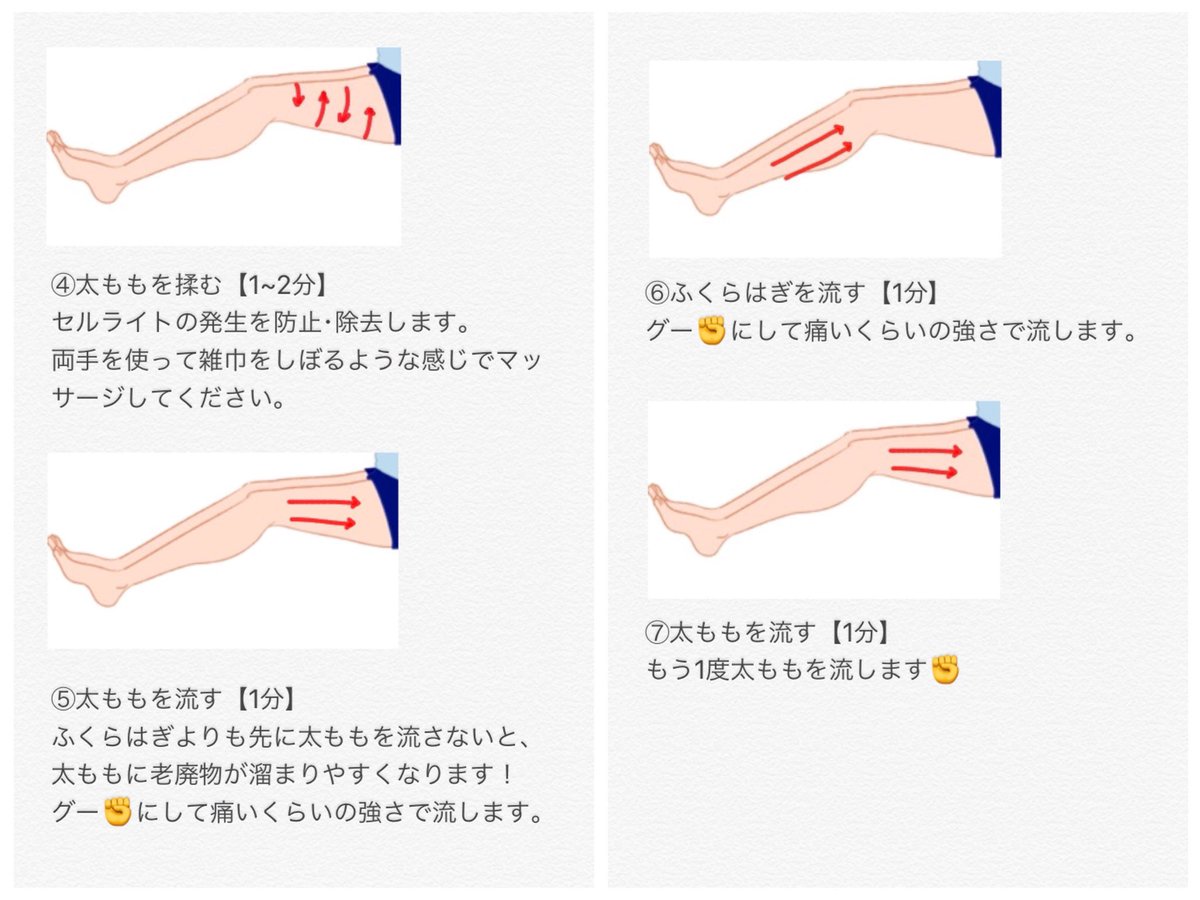 ④太ももを揉む【1~2分】
セルライトの発生を防止･除去します。
両手を使って雑巾をしぼるような感じでマッサージしてください。

⑤太ももを流す【1分】
ふくらはぎよりも先に太ももを流さないと、太ももに老廃物が溜まりやすくなります！
グー✊にして痛いくらいの強さで流します。

⑥ふくらはぎを流す【1分】
グー✊にして痛いくらいの強さで流します。

⑦太ももを流す【1分】
もう1度太ももを流します✊