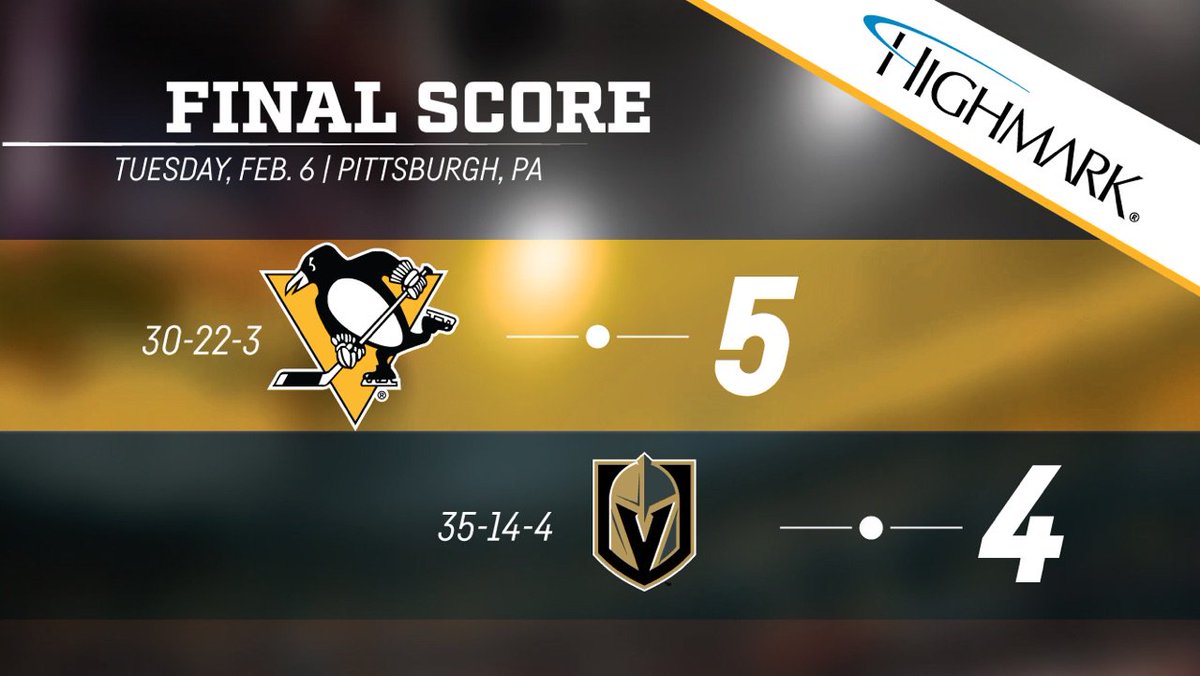 FINAL SCORE
TUESDAY, FEB. 6 | PITTSBURGH, PA

HIGHMARK®

30-22-3
5

35-14-4
4