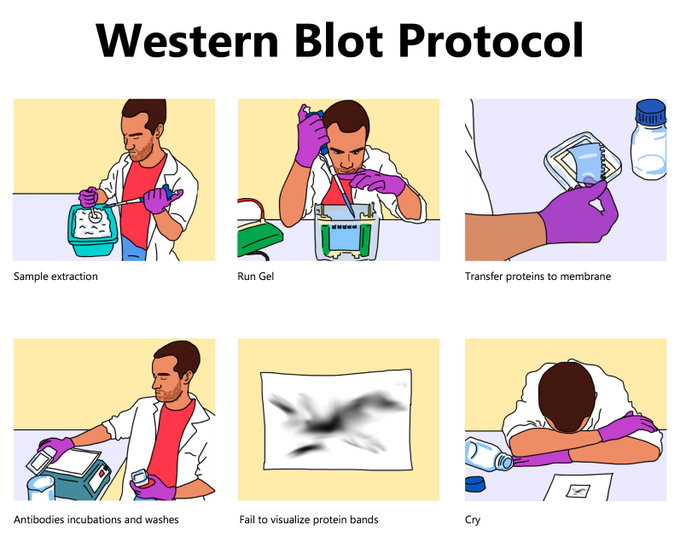 Western Blot Protocol

Sample extraction

Run Gel

Transfer proteins to membrane

Antibodies incubations and washes

Fail to visualize protein bands

Cry