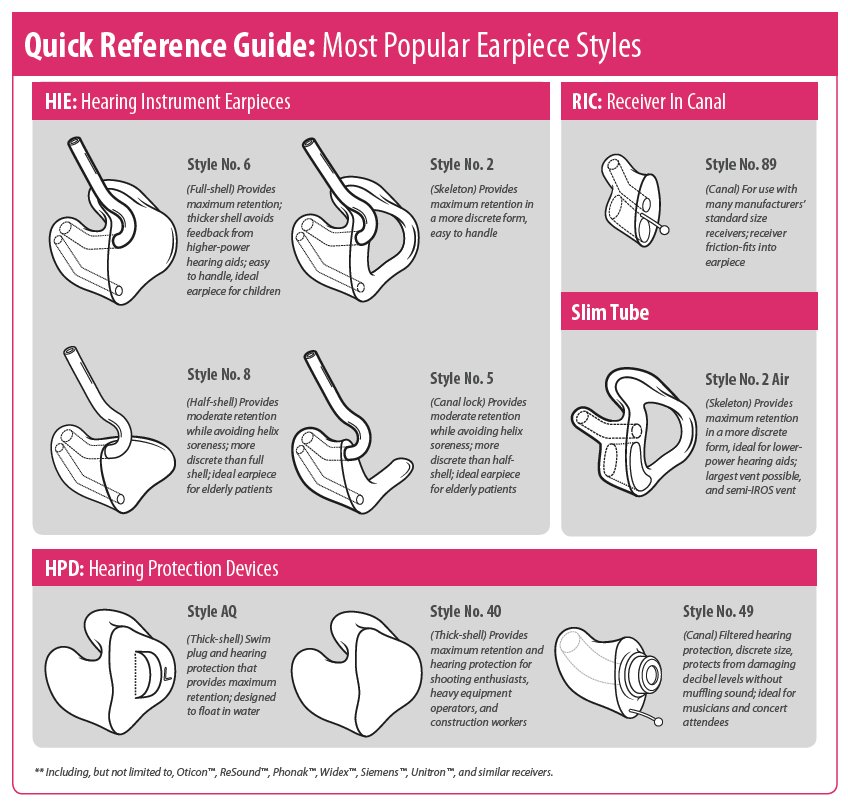 Quick Reference Guide: Most Popular Earpiece Styles

HIE: Hearing Instrument Earpieces

Style No. 6
(Full-shell) Provides maximum retention; thicker shell avoids feedback from higher-power hearing aids; easy to handle, ideal earpiece for children

Style No. 2
(Skeleton) Provides maximum retention in a more discrete form, easy to handle

Style No. 8
(Half-shell) Provides moderate retention while avoiding helix soreness; more discrete than full shell; ideal earpiece for elderly patients

Style No. 5
(Canal lock) Provides moderate retention while avoiding helix soreness; more discrete than half-shell; ideal earpiece for elderly patients

RIC: Receiver In Canal

Style No. 89
(Canal) For use with many manufacturers' standard size receivers; receiver friction-fits into earpiece

Slim Tube

Style No. 2 Air
(Skeleton) Provides maximum retention in a more discrete form, ideal for lower-power hearing aids; largest vent possible, and semi-IROS vent

HPD: Hearing Protection Devices

Style AQ
(Thick-shell) Swim plug and hearing protection that provides maximum retention; designed to float in water

Style No. 40
(Thick-shell) Provides maximum retention and hearing protection for shooting enthusiasts, heavy equipment operators, and construction workers

Style No. 49
(Canal) Filtered hearing protection, discrete size, protects from damaging decibel levels without muffling sound; ideal for musicians and concert attendees

** Including, but not limited to, Oticon™, ReSound™, Phonak™, Widex™, Siemens™, Unitron™, and similar receivers.