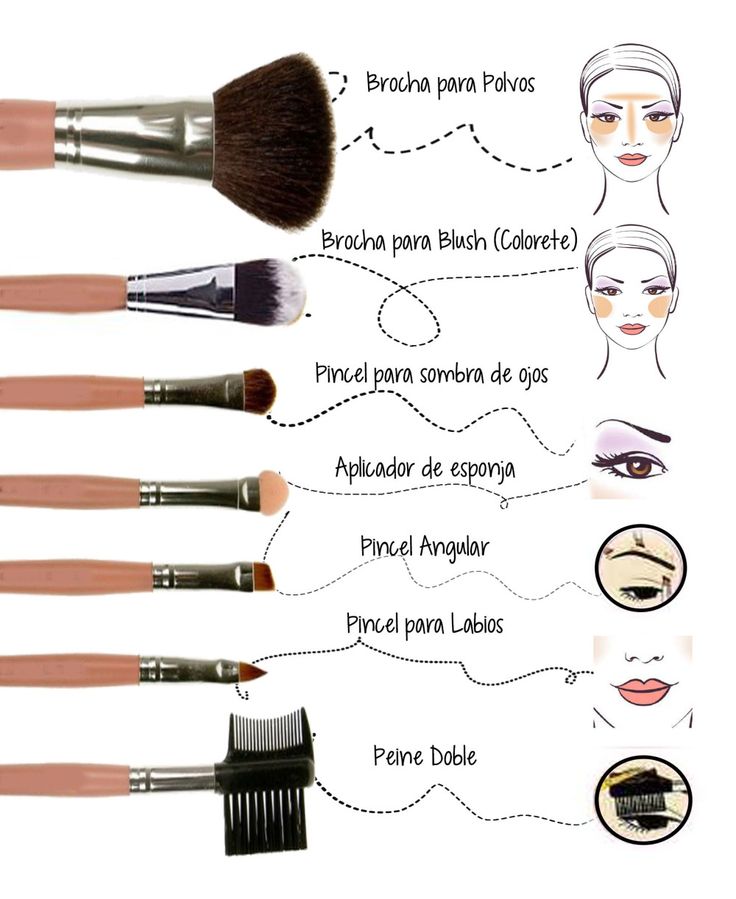 Brocha para Polvos

Brocha para Blush (Colorete)

Pincel para sombra de ojos

Aplicador de esponja

Pincel Angular

Pincel para Labios

Peine Doble