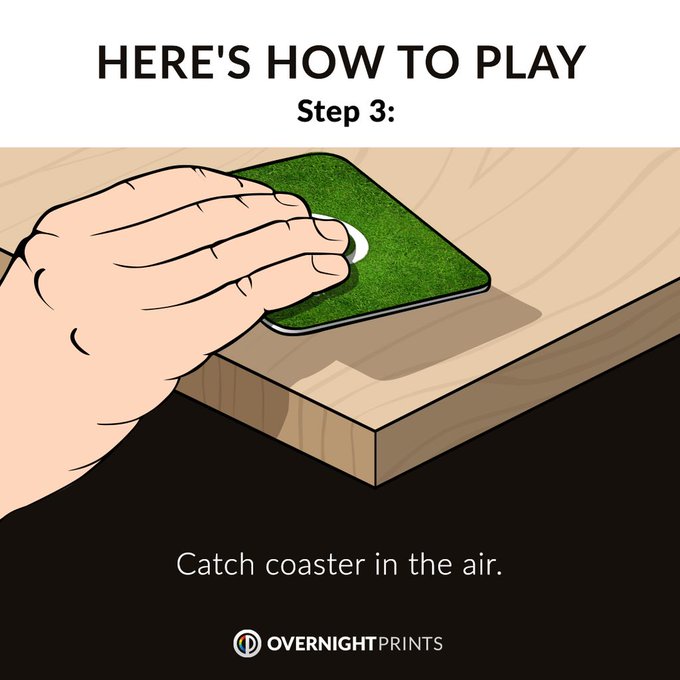 HERE'S HOW TO PLAY

Step 3:

Catch coaster in the air.

OVERNIGHTPRINTS