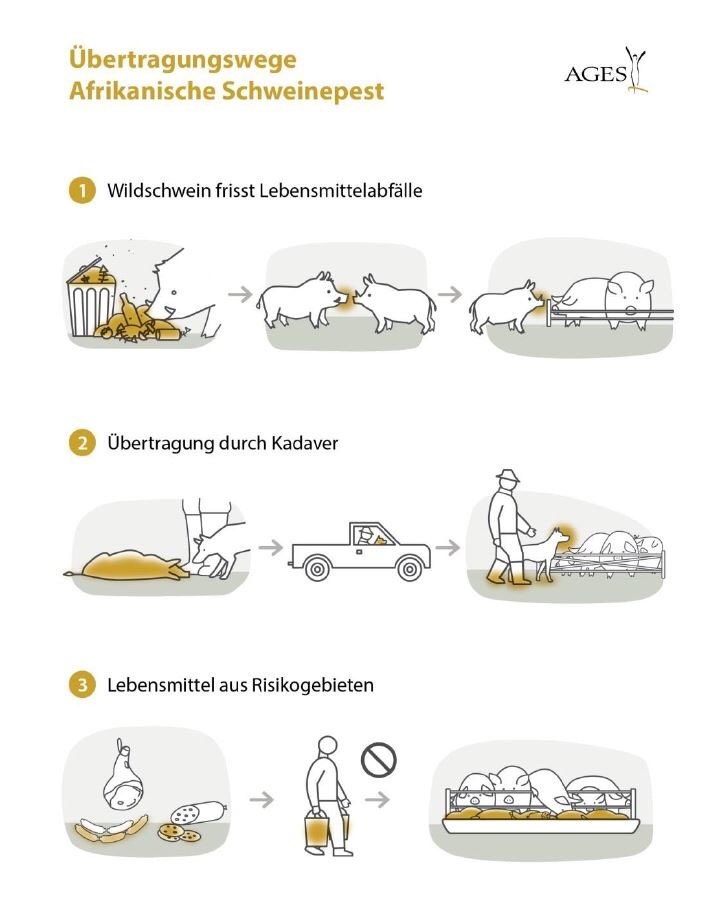 Übertragungswege
Afrikanische Schweinepest

AGES

1 Wildschwein frisst Lebensmittelabfälle

2 Übertragung durch Kadaver

3 Lebensmittel aus Risikogebieten