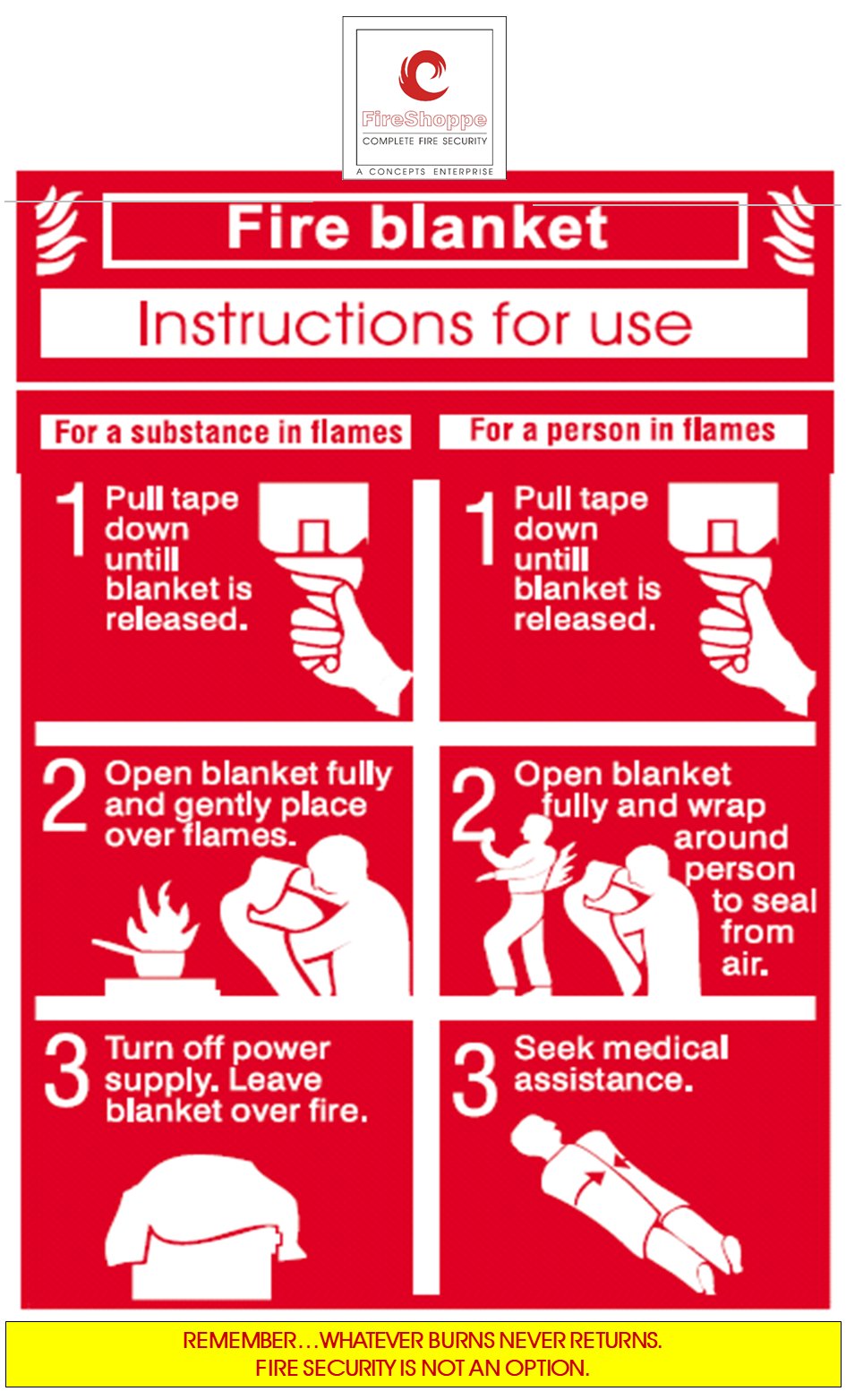 FireShoppe
COMPLETE FIRE SECURITY
A CONCEPTS ENTERPRISE

Fire blanket

Instructions for use

For a substance in flames

1 Pull tape down untill blanket is released.

2 Open blanket fully and gently place over flames.

3 Turn off power supply. Leave blanket over fire.

For a person in flames

1 Pull tape down untill blanket is released.

2 Open blanket fully and wrap around person to seal from air.

3 Seek medical assistance.

REMEMBER…WHATEVER BURNS NEVER RETURNS.
FIRE SECURITY IS NOT AN OPTION.