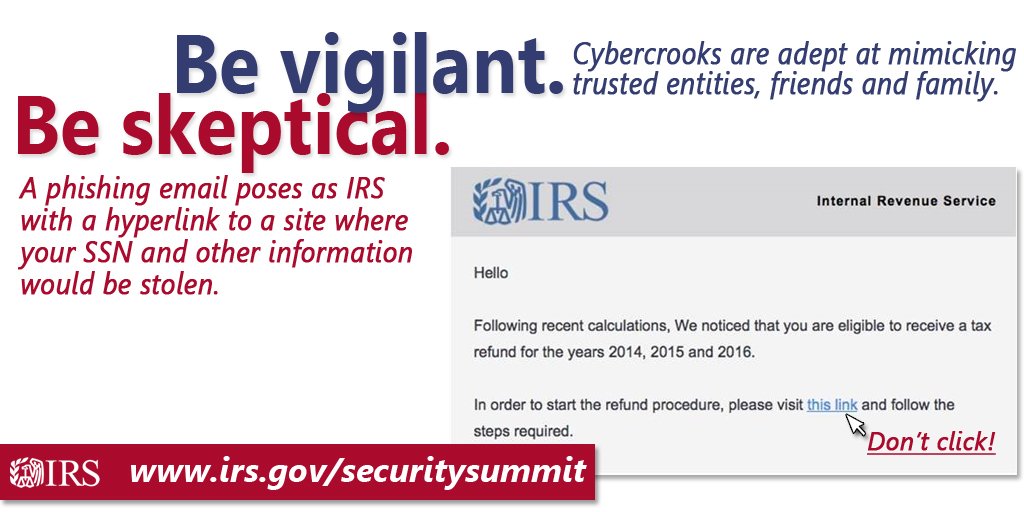 Be vigilant.

Cybercrooks are adept at mimicking trusted entities, friends and family.

Be skeptical.

A phishing email poses as IRS with a hyperlink to a site where your SSN and other information would be stolen.

IRS

Internal Revenue Service

Hello

Following recent calculations, We noticed that you are eligible to receive a tax refund for the years 2014, 2015 and 2016.

In order to start the refund procedure, please visit this link and follow the steps required.

Don't click!

IRS www.irs.gov/securitysummit