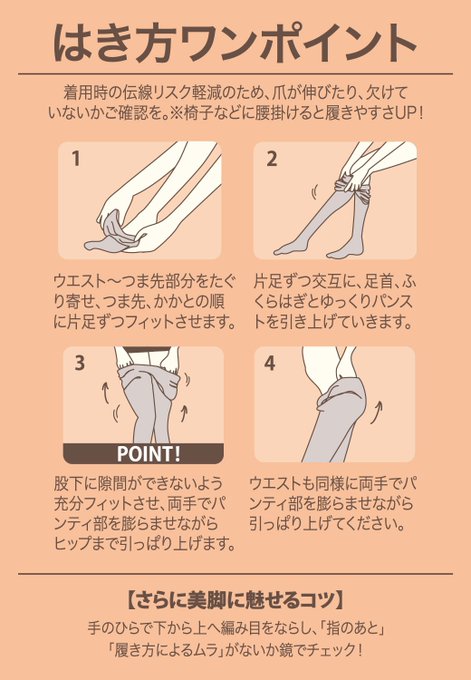 はき方ワンポイント

着用時の伝線リスク軽減のため、爪が伸びたり、欠けていないかご確認を。※椅子などに腰掛けると履きやすさUP！

1

ウエスト〜つま先部分をたぐり寄せ、つま先、かかとの順に片足ずつフィットさせます。

2

片足ずつ交互に、足首、ふくらはぎとゆっくりパンストを引き上げていきます。

3

POINT!

股下に隙間ができないよう充分フィットさせ、両手でパンティ部を膨らませながらヒップまで引っぱり上げます。

4

ウエストも同様に両手でパンティ部を膨らませながら引っぱり上げてください。

【さらに美脚に魅せるコツ】

手のひらで下から上へ編み目をならし、「指のあと」「履き方によるムラ」がないか鏡でチェック！