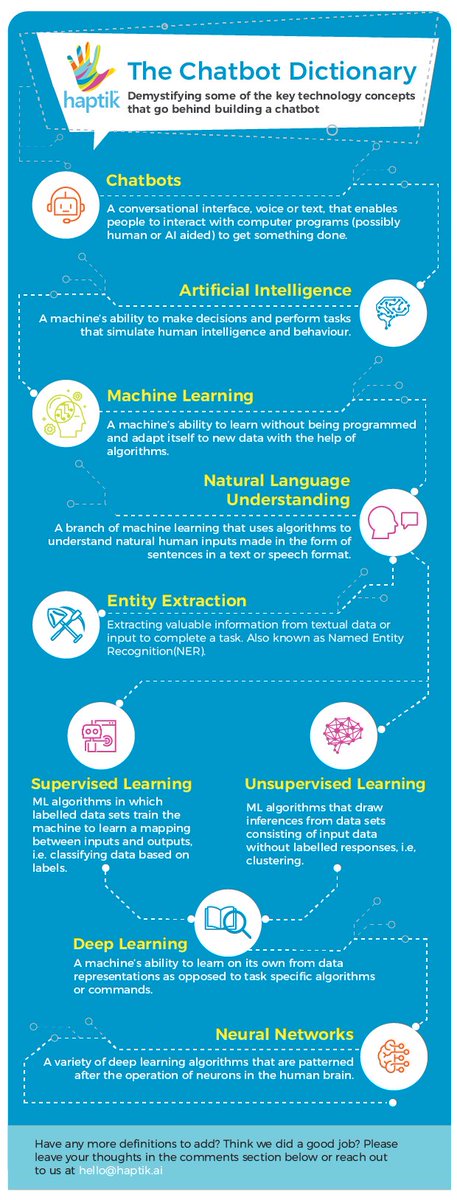 haptik

The Chatbot Dictionary

Demystifying some of the key technology concepts that go behind building a chatbot

Chatbots

A conversational interface, voice or text, that enables people to interact with computer programs (possibly human or AI aided) to get something done.

Artificial Intelligence

A machine's ability to make decisions and perform tasks that simulate human intelligence and behaviour.

Machine Learning

A machine's ability to learn without being programmed and adapt itself to new data with the help of algorithms.

Natural Language Understanding

A branch of machine learning that uses algorithms to understand natural human inputs made in the form of sentences in a text or speech format.

Entity Extraction

Extracting valuable information from textual data or input to complete a task. Also known as Named Entity Recognition(NER).

Supervised Learning

ML algorithms in which labelled data sets train the machine to learn a mapping between inputs and outputs, i.e. classifying data based on labels.

Unsupervised Learning

ML algorithms that draw inferences from data sets consisting of input data without labelled responses, i.e, clustering.

Deep Learning

A machine's ability to learn on its own from data representations as opposed to task specific algorithms or commands.

Neural Networks

A variety of deep learning algorithms that are patterned after the operation of neurons in the human brain.

Have any more definitions to add? Think we did a good job? Please leave your thoughts in the comments section below or reach out to us at hello@haptik.ai