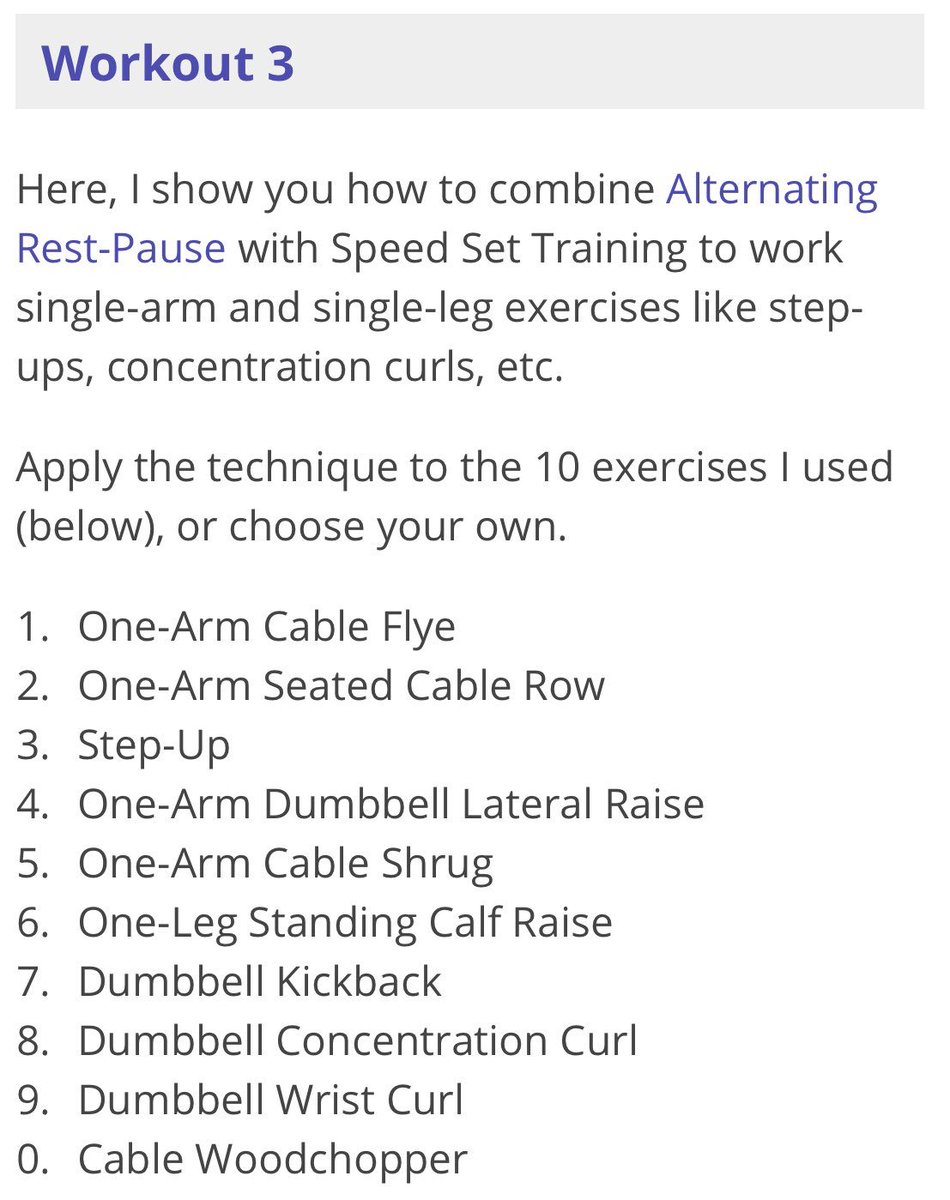 Workout 3

Here, I show you how to combine Alternating Rest-Pause with Speed Set Training to work single-arm and single-leg exercises like step-ups, concentration curls, etc.

Apply the technique to the 10 exercises I used (below), or choose your own.

1. One-Arm Cable Flye
2. One-Arm Seated Cable Row
3. Step-Up
4. One-Arm Dumbbell Lateral Raise
5. One-Arm Cable Shrug
6. One-Leg Standing Calf Raise
7. Dumbbell Kickback
8. Dumbbell Concentration Curl
9. Dumbbell Wrist Curl
0. Cable Woodchopper