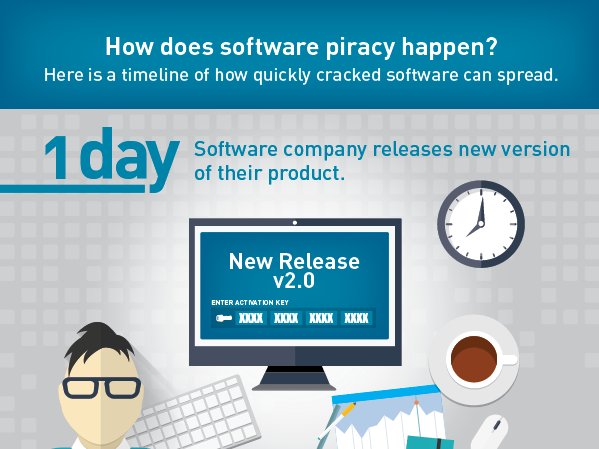 How does software piracy happen?
Here is a timeline of how quickly cracked software can spread.

1 day

Software company releases new version of their product.

New Release
v2.0

ENTER ACTIVATION KEY

XXXX XXXX XXXX XXXX