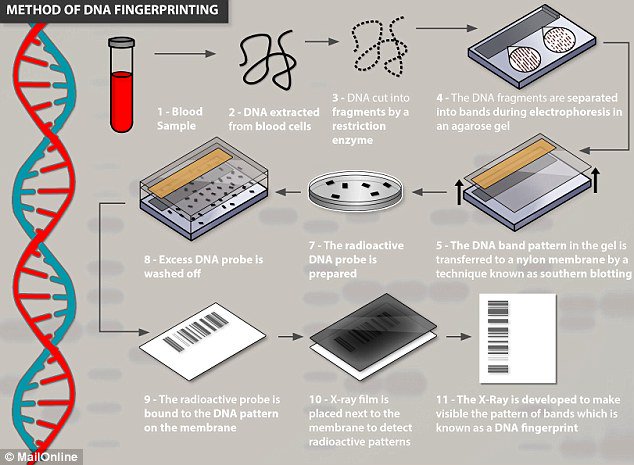 METHOD OF DNA FINGERPRINTING

1 - Blood Sample

2 - DNA extracted from blood cells

3 - DNA cut into fragments by a restriction enzyme

4 - The DNA fragments are separated into bands during electrophoresis in an agarose gel

5 - The DNA band pattern in the gel is transferred to a nylon membrane by a technique known as southern blotting

7 - The radioactive DNA probe is prepared

8 - Excess DNA probe is washed off

9 - The radioactive probe is bound to the DNA pattern on the membrane

10 - X-ray film is placed next to the membrane to detect radioactive patterns

11 - The X-Ray is developed to make visible the pattern of bands which is known as a DNA fingerprint

© MailOnline