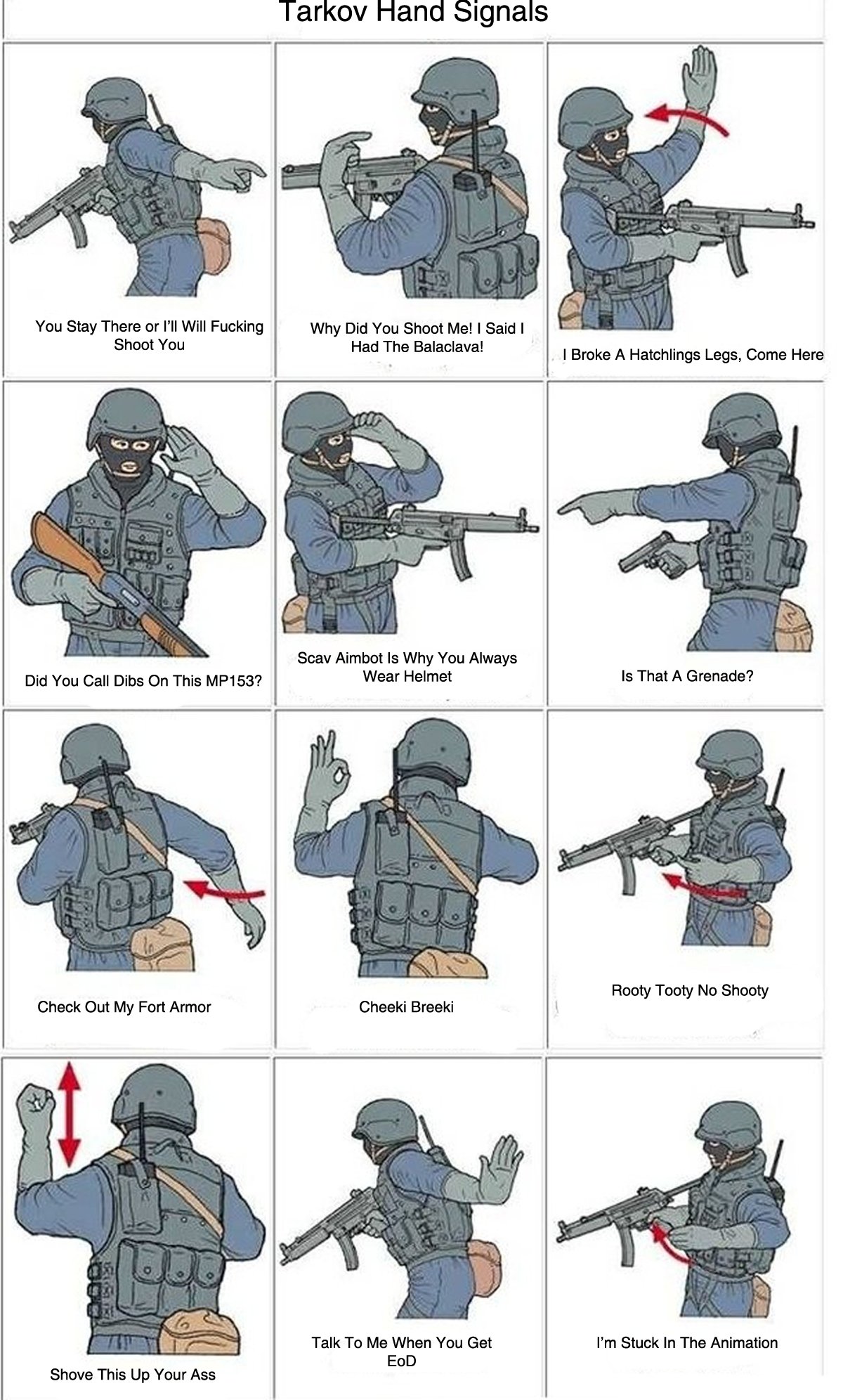 Tarkov Hand Signals

You Stay There or I'll Will Fucking Shoot You

Why Did You Shoot Me! I Said I Had The Balaclava!

I Broke A Hatchlings Legs, Come Here

Did You Call Dibs On This MP153?

Scav Aimbot Is Why You Always Wear Helmet

Is That A Grenade?

Check Out My Fort Armor

Cheeki Breeki

Rooty Tooty No Shooty

Shove This Up Your Ass

Talk To Me When You Get EoD

I'm Stuck In The Animation