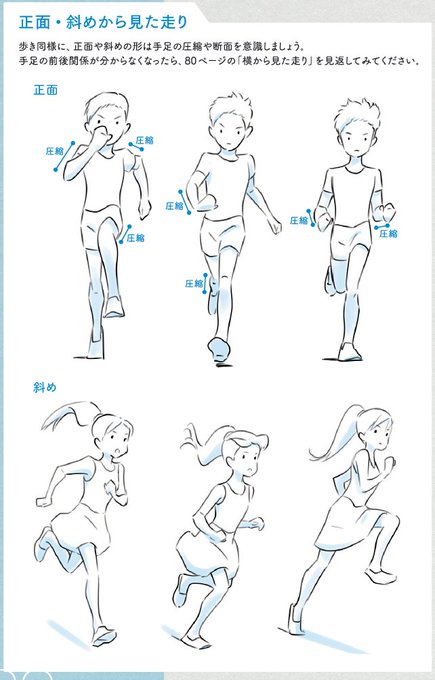 正面・斜めから見た走り

歩き同様に、正面や斜めの形は手足の圧縮や断面を意識しましょう。
手足の前後関係が分からなくなったら、80ページの「横から見た走り」を見返してみてください。

正面

圧縮
圧縮
圧縮
圧縮
圧縮
圧縮
圧縮

斜め